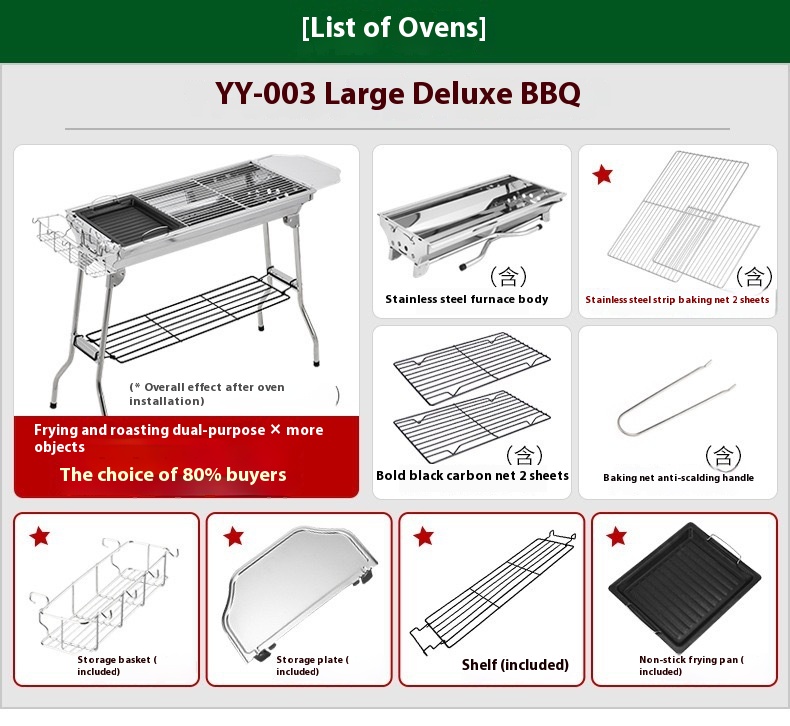 [List of Ovens]

YY-003 Large Deluxe BBQ

(* Overall effect after oven installation)

Frying and roasting dual-purpose × more objects

The choice of 80% buyers

（含）
Stainless steel furnace body

（含）
Stainless steel strip baking net 2 sheets

（含）
Bold black carbon net 2 sheets

（含）
Baking net anti-scalding handle

Storage basket ( included)

Storage plate ( included)

Shelf (included)

Non-stick frying pan ( included)