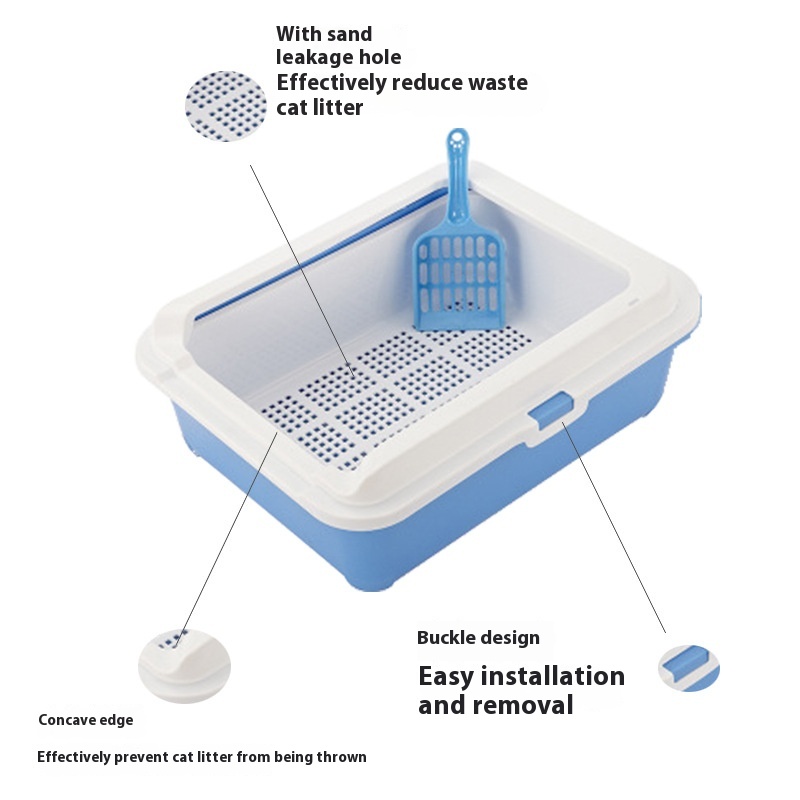 With sand leakage hole
Effectively reduce waste cat litter

Buckle design
Easy installation and removal

Concave edge
Effectively prevent cat litter from being thrown