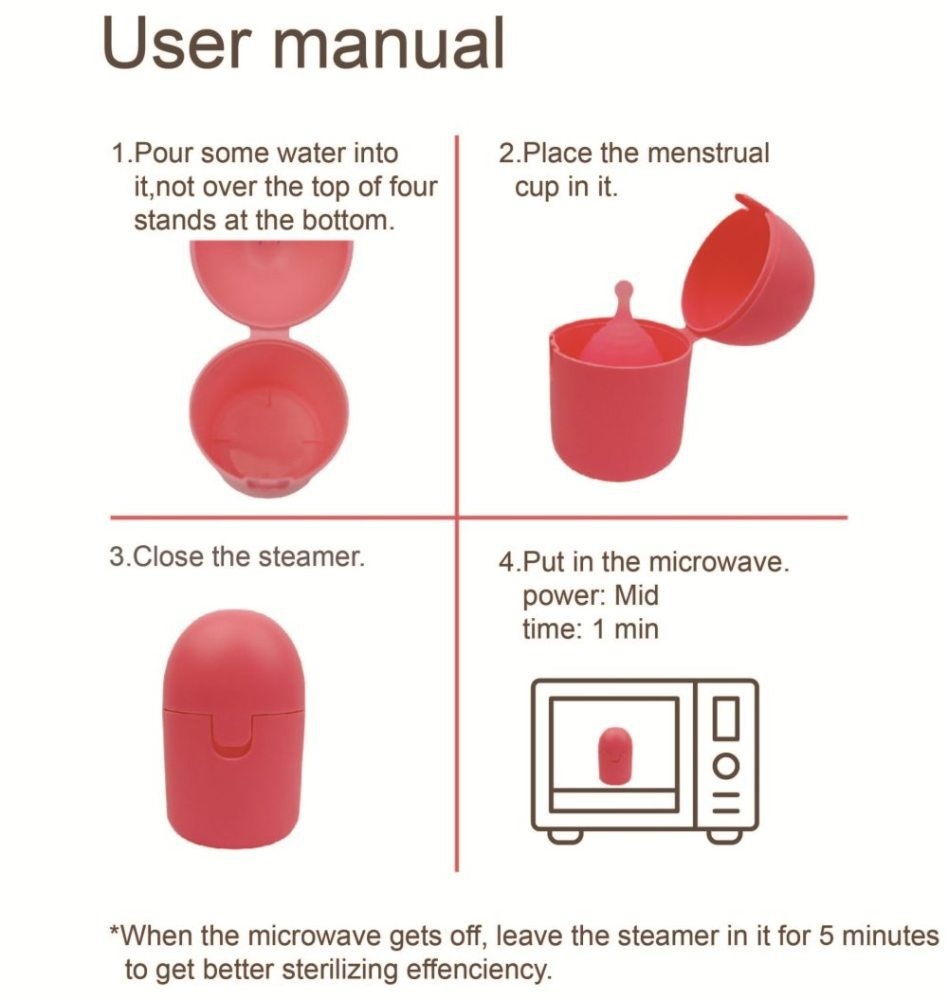 User manual

1.Pour some water into it,not over the top of four stands at the bottom.

2.Place the menstrual cup in it.

3.Close the steamer.

4.Put in the microwave.
power: Mid
time: 1 min

*When the microwave gets off, leave the steamer in it for 5 minutes to get better sterilizing effenciency.