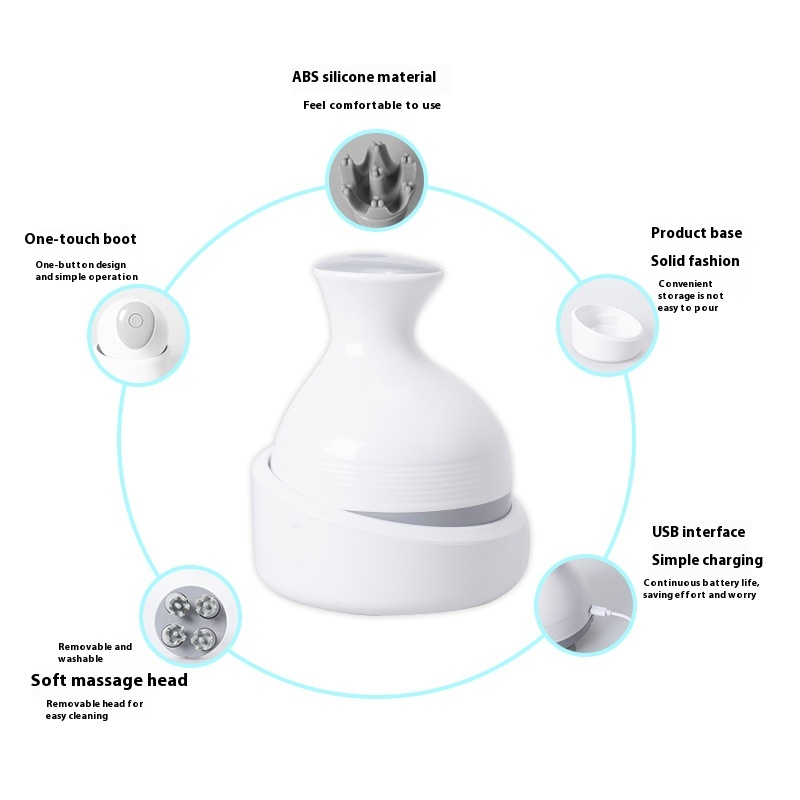 ABS silicone material

Feel comfortable to use

One-touch boot

One-button design and simple operation

Product base

Solid fashion

Convenient storage is not easy to pour

USB interface

Simple charging

Continuous battery life, saving effort and worry

Removable and washable

Soft massage head

Removable head for easy cleaning