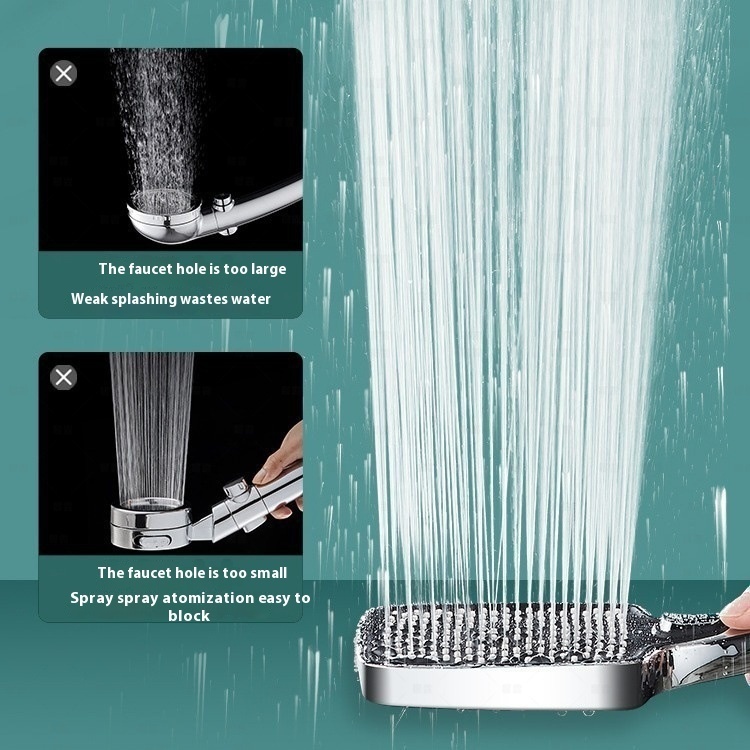 The faucet hole is too large

Weak splashing wastes water

The faucet hole is too small

Spray spray atomization easy to block