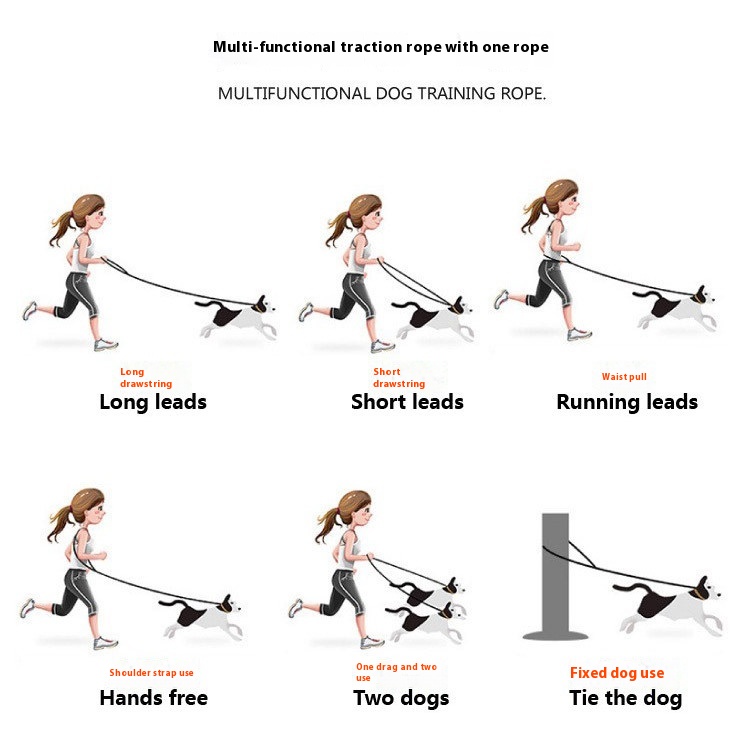 Multi-functional traction rope with one rope

MULTIFUNCTIONAL DOG TRAINING ROPE.

Long drawstring
Long leads

Short drawstring
Short leads

Waist pull
Running leads

Shoulder strap use
Hands free

One drag and two use
Two dogs

Fixed dog use
Tie the dog