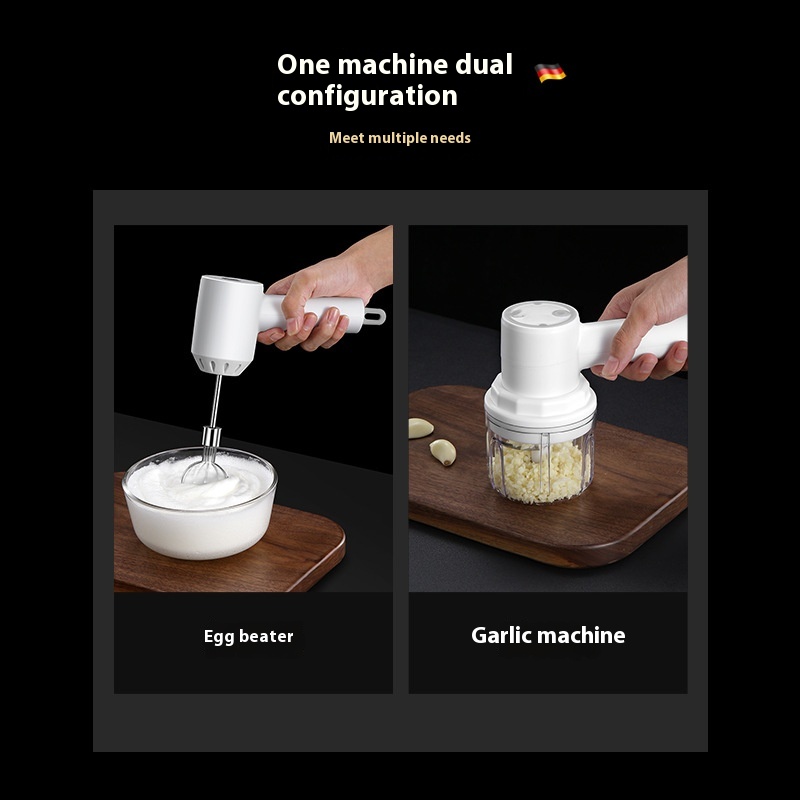 One machine dual configuration

Meet multiple needs

Egg beater

Garlic machine