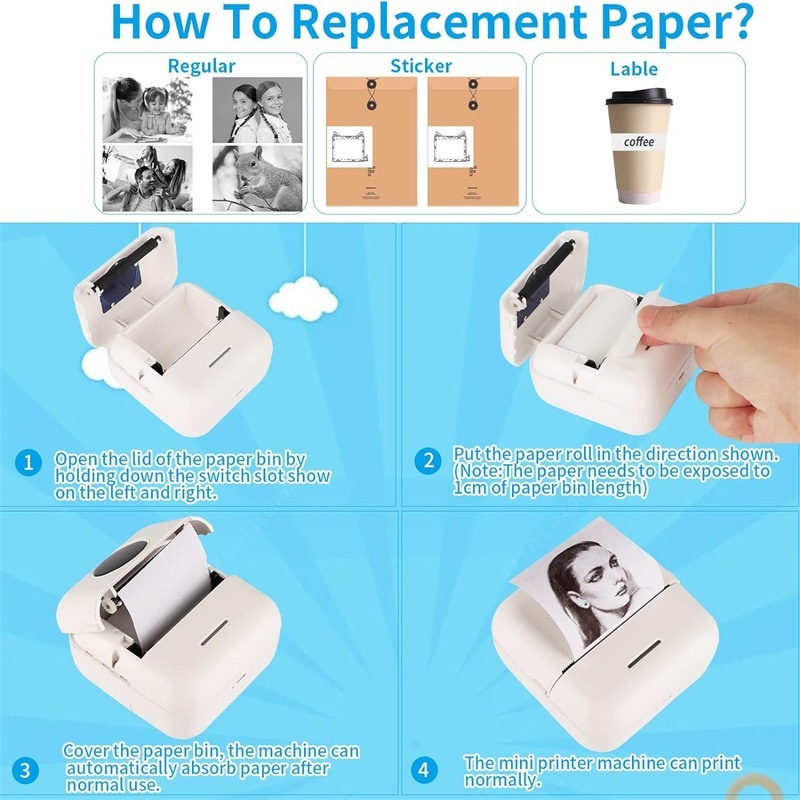 How To Replacement Paper?

Regular

Sticker

Lable

coffee

1 Open the lid of the paper bin by holding down the switch slot show on the left and right.

2 Put the paper roll in the direction shown. (Note:The paper needs to be exposed to 1cm of paper bin length)

3 Cover the paper bin, the machine can automatically absorb paper after normal use.

4 The mini printer machine can print normally.