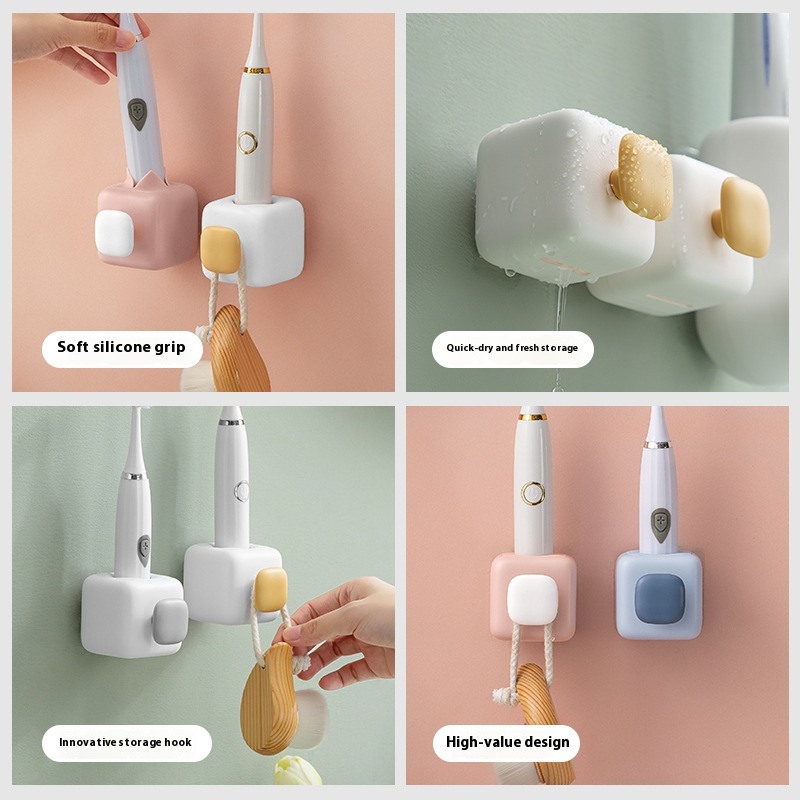 Soft silicone grip

Quick-dry and fresh storage

Innovative storage hook

High-value design