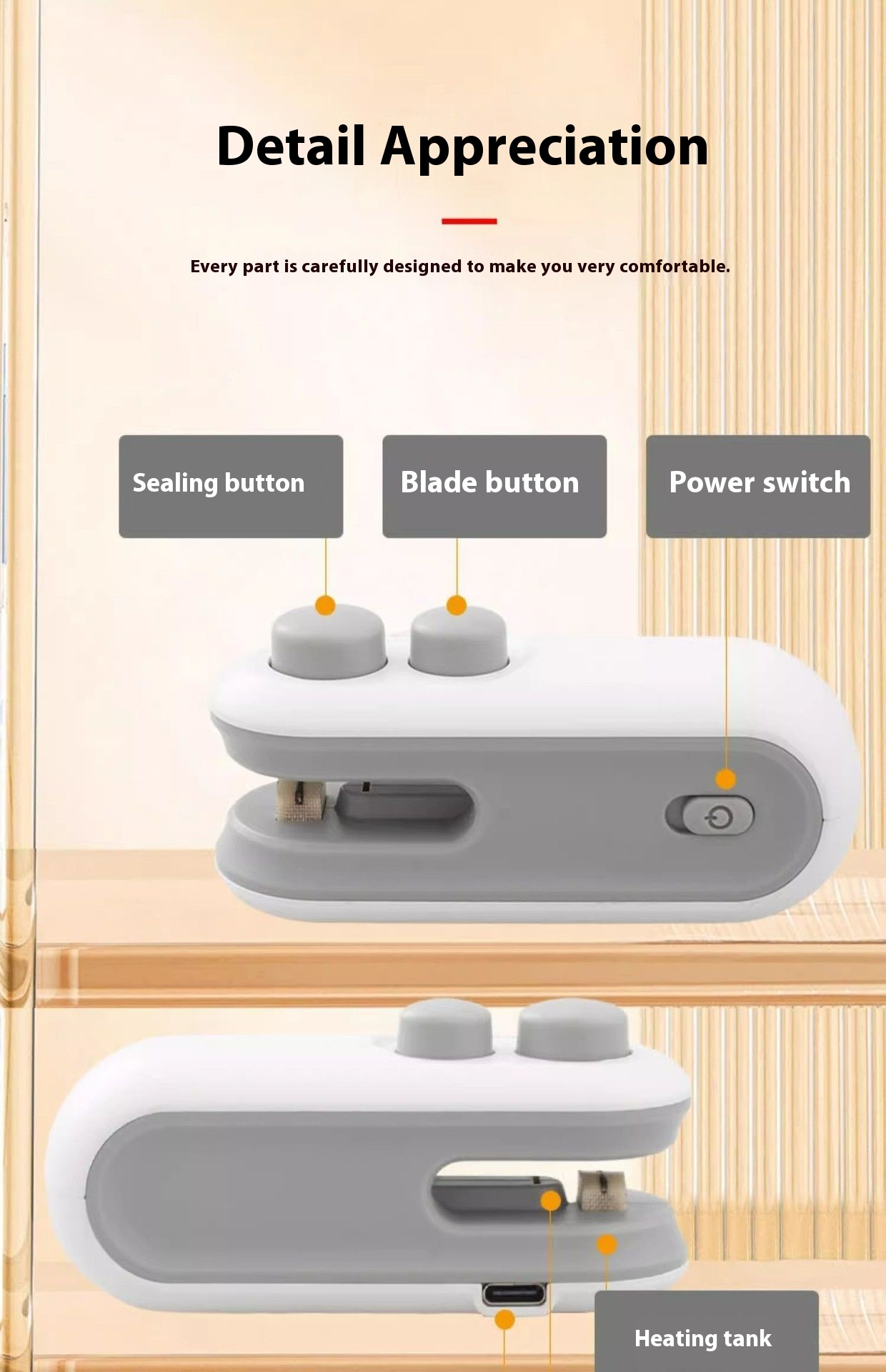 Detail Appreciation

Every part is carefully designed to make you very comfortable.

Sealing button

Blade button

Power switch

Heating tank