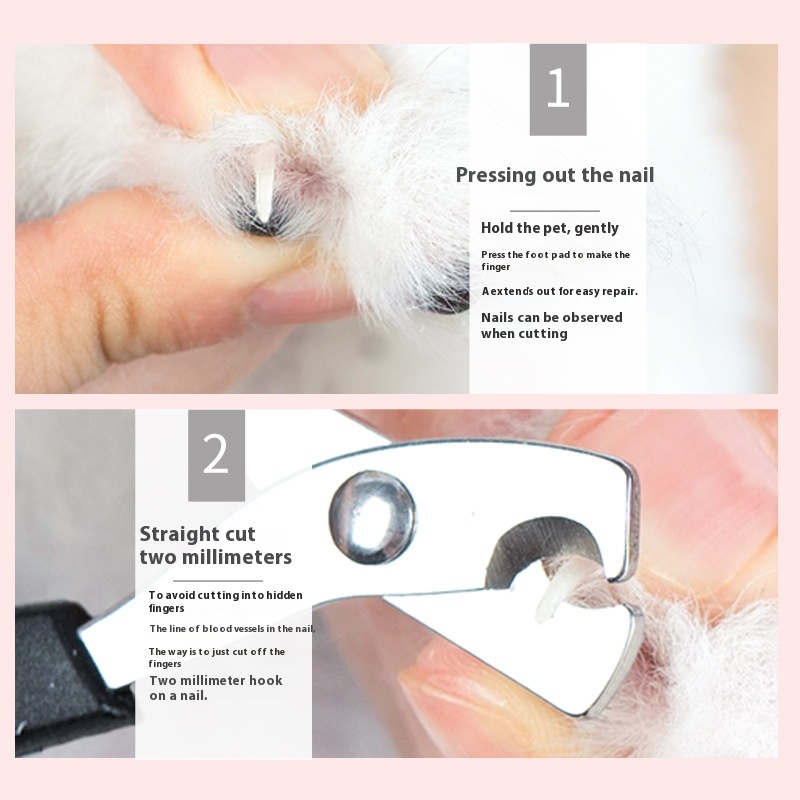 1

Pressing out the nail

Hold the pet, gently

Press the foot pad to make the finger

A extends out for easy repair.

Nails can be observed when cutting

2

Straight cut two millimeters

To avoid cutting into hidden fingers

The line of blood vessels in the nail.

The way is to just cut off the fingers

Two millimeter hook on a nail.