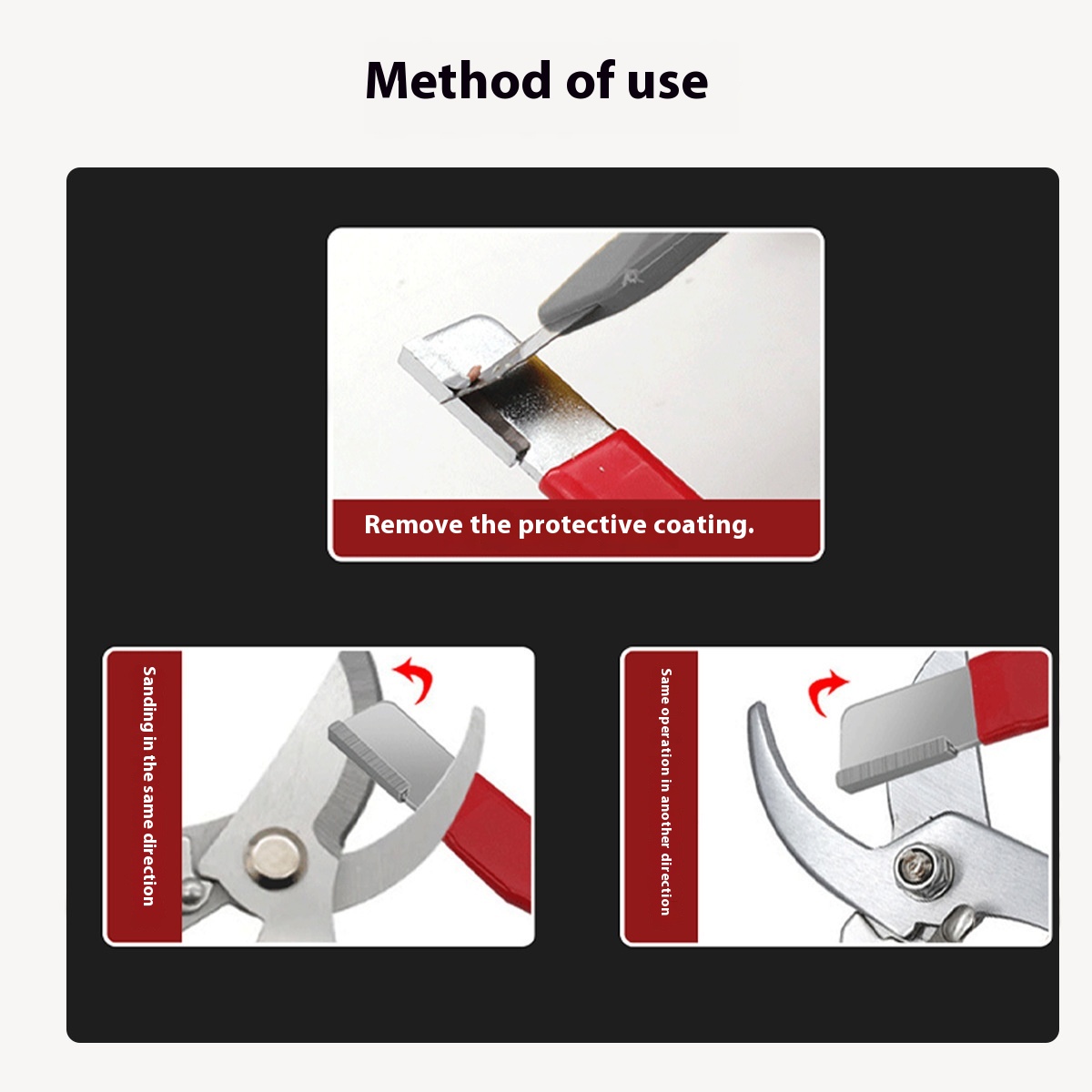 Method of use

Remove the protective coating.

Sanding in the same direction

Same operation in another direction