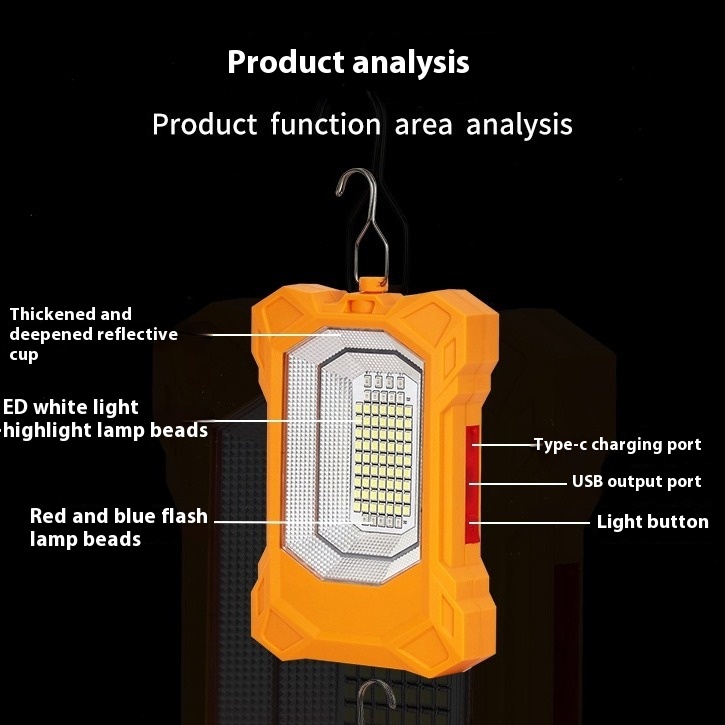 Product analysis

Product function area analysis

Thickened and deepened reflective cup

ED white light highlight lamp beads

Red and blue flash lamp beads

Type-c charging port

USB output port

Light button