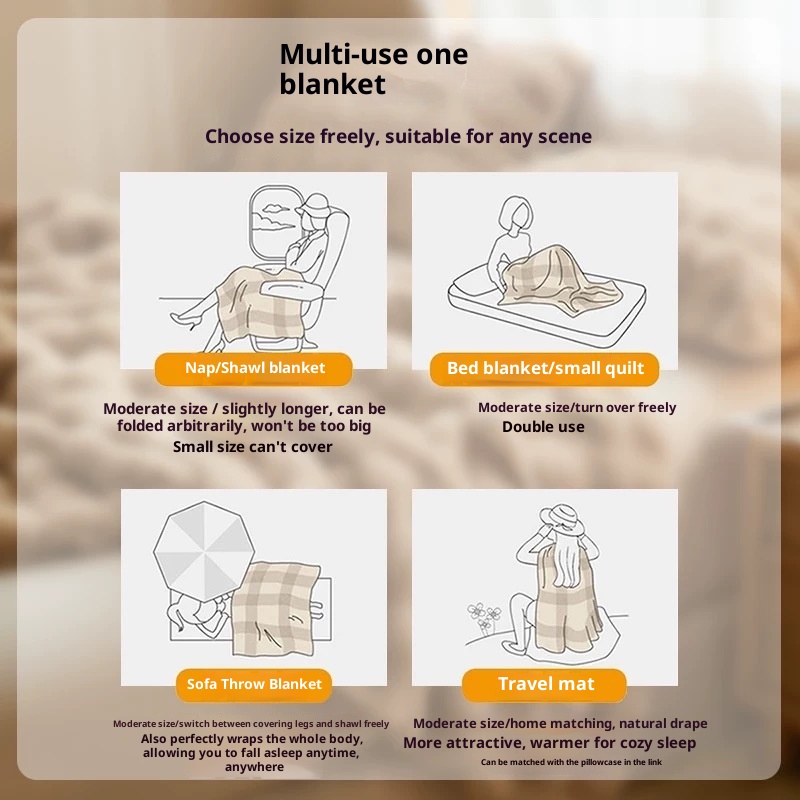 Multi-use one blanket

Choose size freely, suitable for any scene

Nap/Shawl blanket

Moderate size / slightly longer, can be folded arbitrarily, won't be too big
Small size can't cover

Bed blanket/small quilt

Moderate size/turn over freely
Double use

Sofa Throw Blanket

Moderate size/switch between covering legs and shawl freely
Also perfectly wraps the whole body, allowing you to fall asleep anytime, anywhere

Travel mat

Moderate size/home matching, natural drape
More attractive, warmer for cozy sleep
Can be matched with the pillowcase in the link