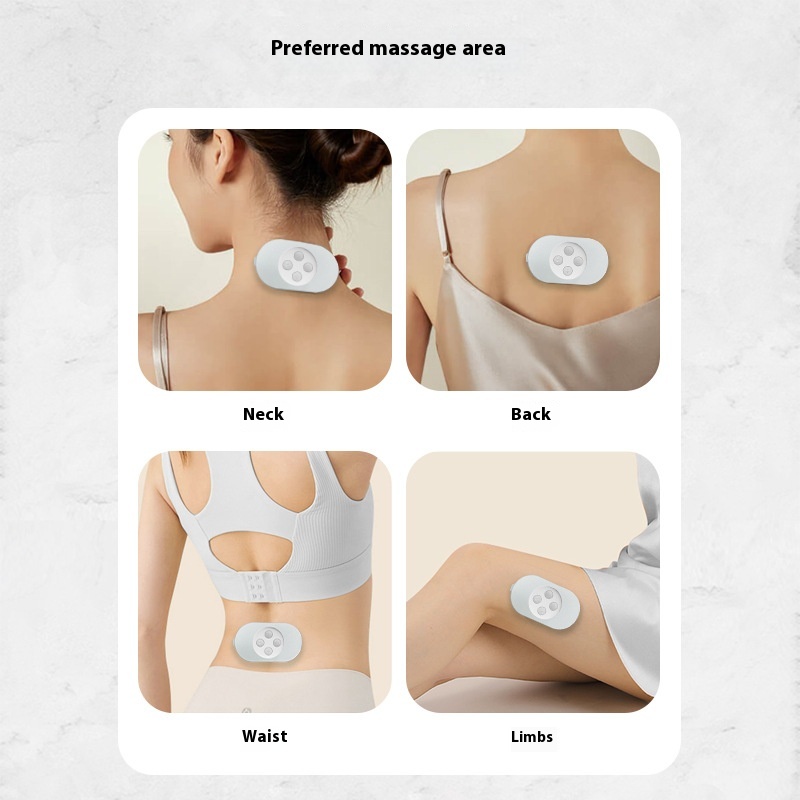 Preferred massage area

Neck

Back

Waist

Limbs