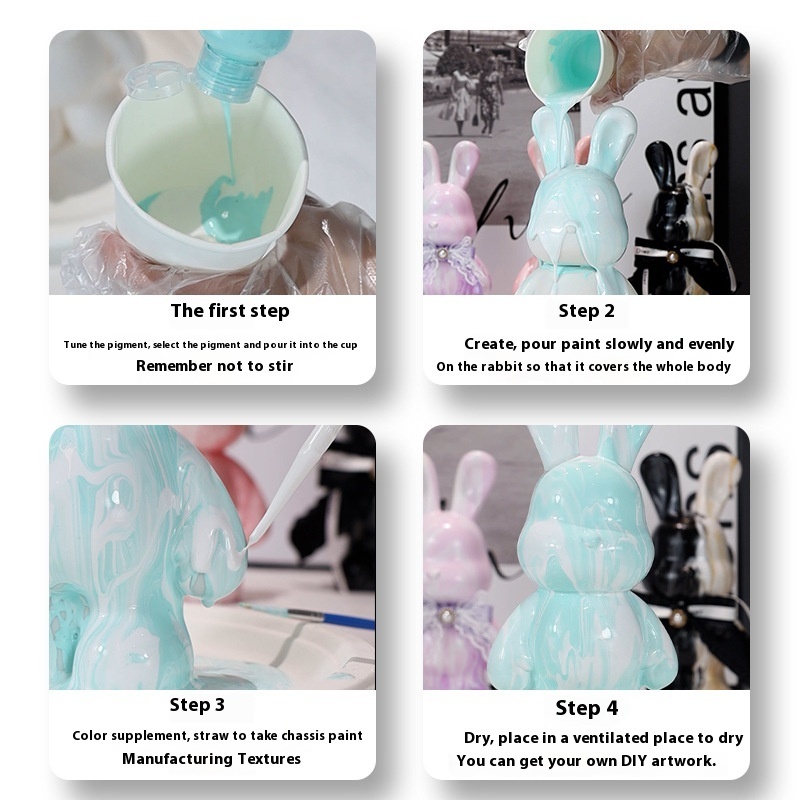 The first step

Tune the pigment, select the pigment and pour it into the cup
Remember not to stir

Step 2

Create, pour paint slowly and evenly
On the rabbit so that it covers the whole body

Step 3

Color supplement, straw to take chassis paint
Manufacturing Textures

Step 4

Dry, place in a ventilated place to dry
You can get your own DIY artwork.