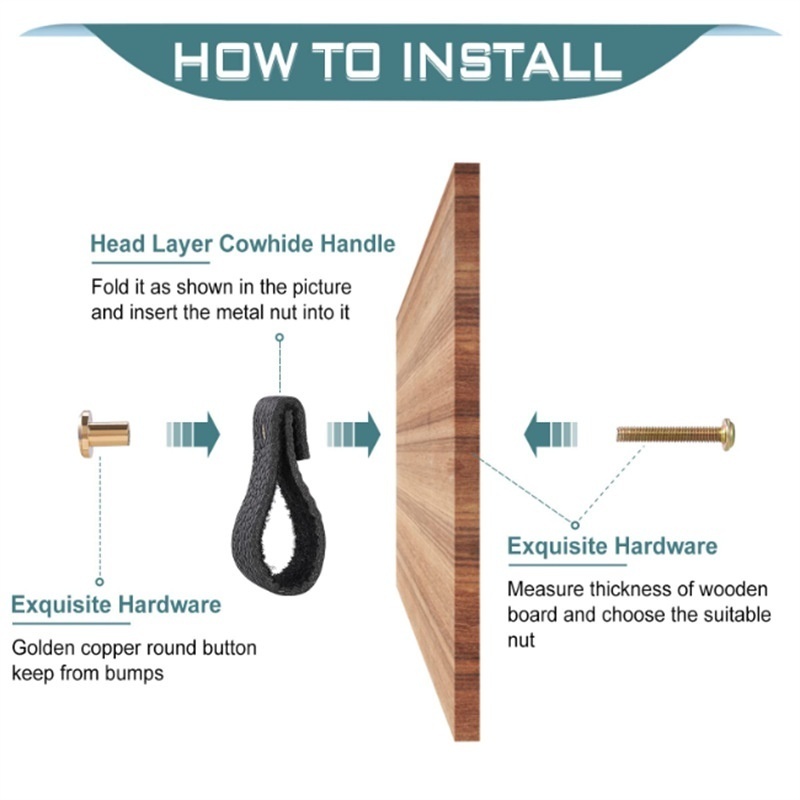 HOW TO INSTALL

Head Layer Cowhide Handle

Fold it as shown in the picture and insert the metal nut into it

Exquisite Hardware

Golden copper round button keep from bumps

Exquisite Hardware

Measure thickness of wooden board and choose the suitable nut