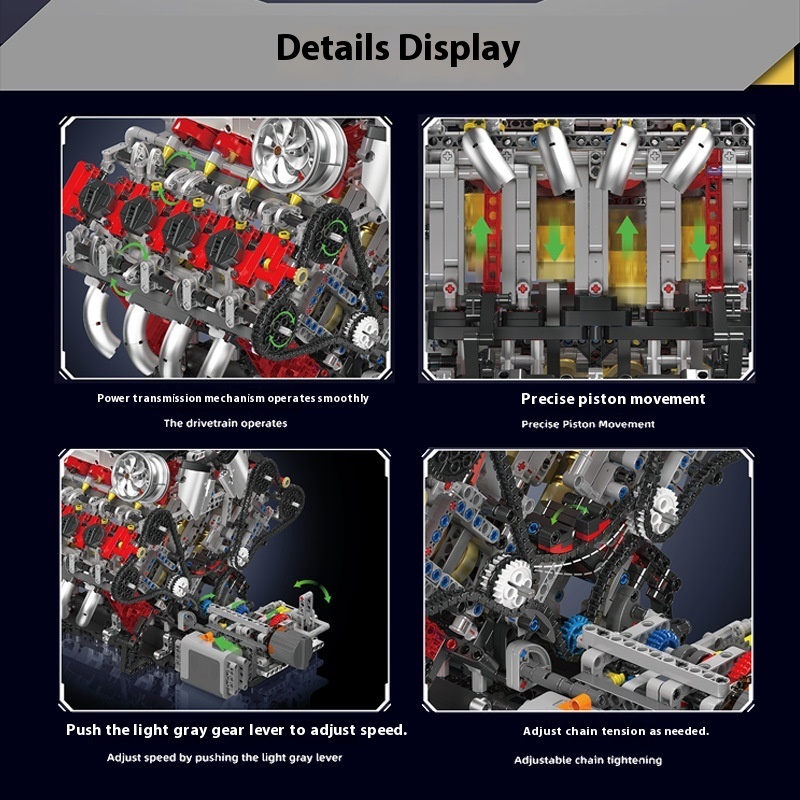 Details Display

Power transmission mechanism operates smoothly

The drivetrain operates

Precise piston movement

Precise Piston Movement

Push the light gray gear lever to adjust speed.

Adjust speed by pushing the light gray lever

Adjust chain tension as needed.

Adjustable chain tightening