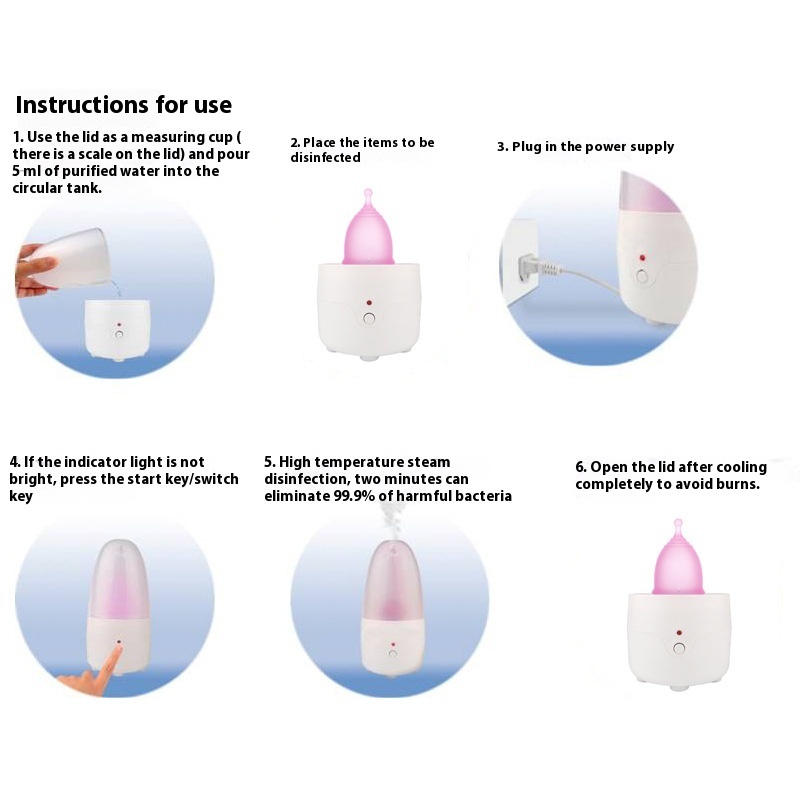 Instructions for use

1. Use the lid as a measuring cup ( there is a scale on the lid) and pour 5 ml of purified water into the circular tank.

2. Place the items to be disinfected

3. Plug in the power supply

4. If the indicator light is not bright, press the start key/switch key

5. High temperature steam disinfection, two minutes can eliminate 99.9% of harmful bacteria

6. Open the lid after cooling completely to avoid burns.