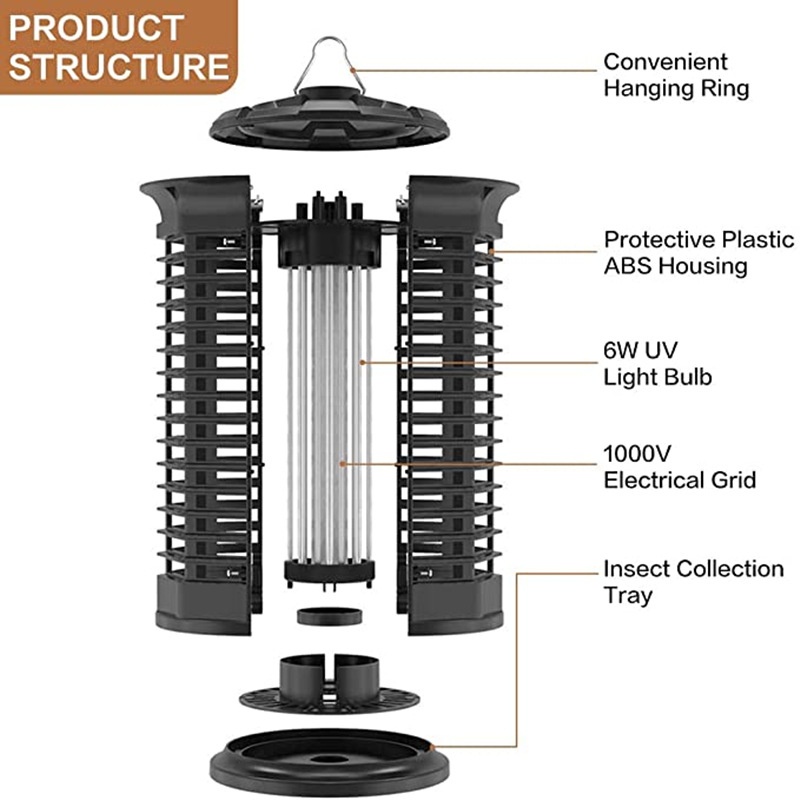 PRODUCT STRUCTURE

Convenient Hanging Ring

Protective Plastic ABS Housing

6W UV Light Bulb

1000V Electrical Grid

Insect Collection Tray