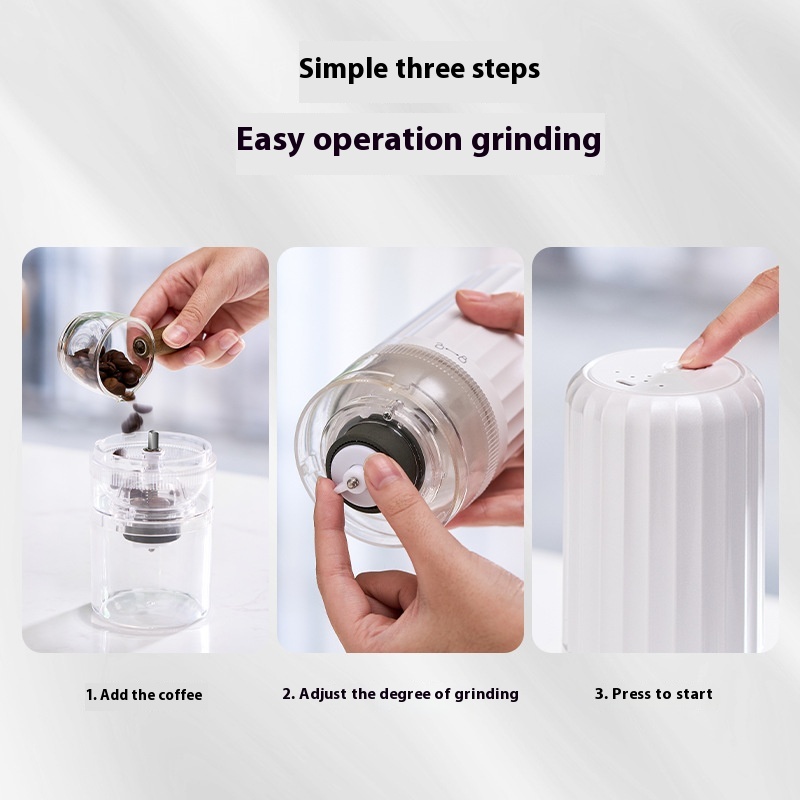 Simple three steps

Easy operation grinding

1. Add the coffee

2. Adjust the degree of grinding

3. Press to start