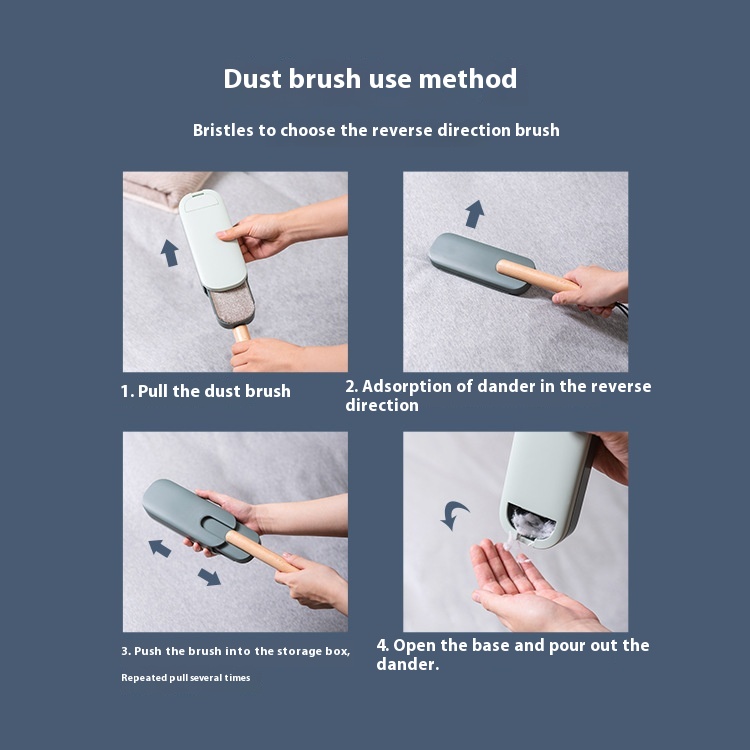 Dust brush use method

Bristles to choose the reverse direction brush

1. Pull the dust brush

2. Adsorption of dander in the reverse direction

3. Push the brush into the storage box,

Repeated pull several times

4. Open the base and pour out the dander.