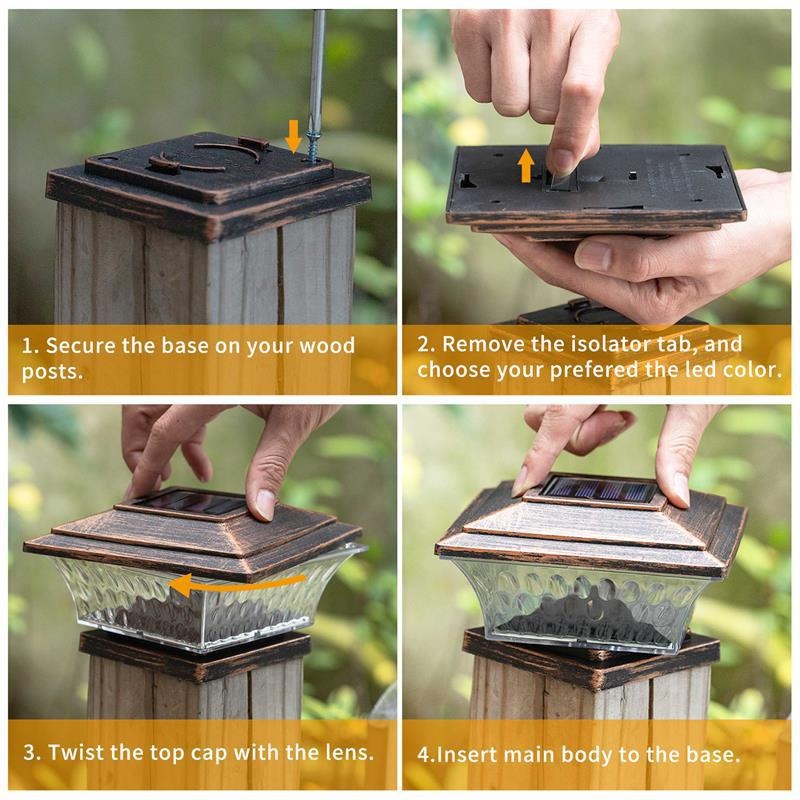 1. Secure the base on your wood posts.

2. Remove the isolator tab, and choose your prefered the led color.

3. Twist the top cap with the lens.

4.Insert main body to the base.