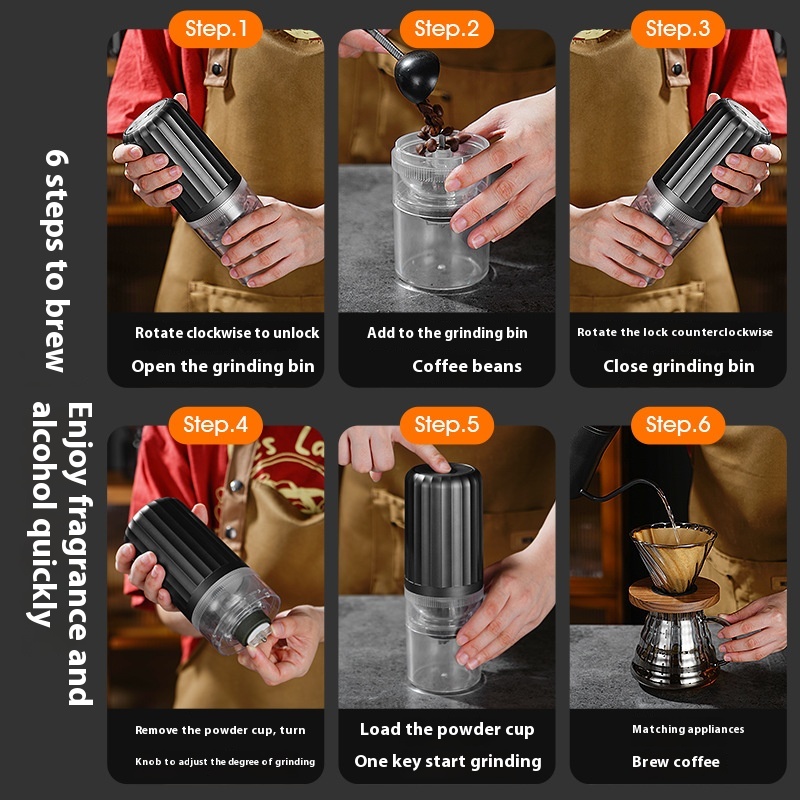 6 steps to brew

Enjoy fragrance and alcohol quickly

Step.1

Rotate clockwise to unlock

Open the grinding bin

Step.2

Add to the grinding bin

Coffee beans

Step.3

Rotate the lock counterclockwise

Close grinding bin

Step.4

Remove the powder cup, turn

Knob to adjust the degree of grinding

Step.5

Load the powder cup

One key start grinding

Step.6

Matching appliances

Brew coffee