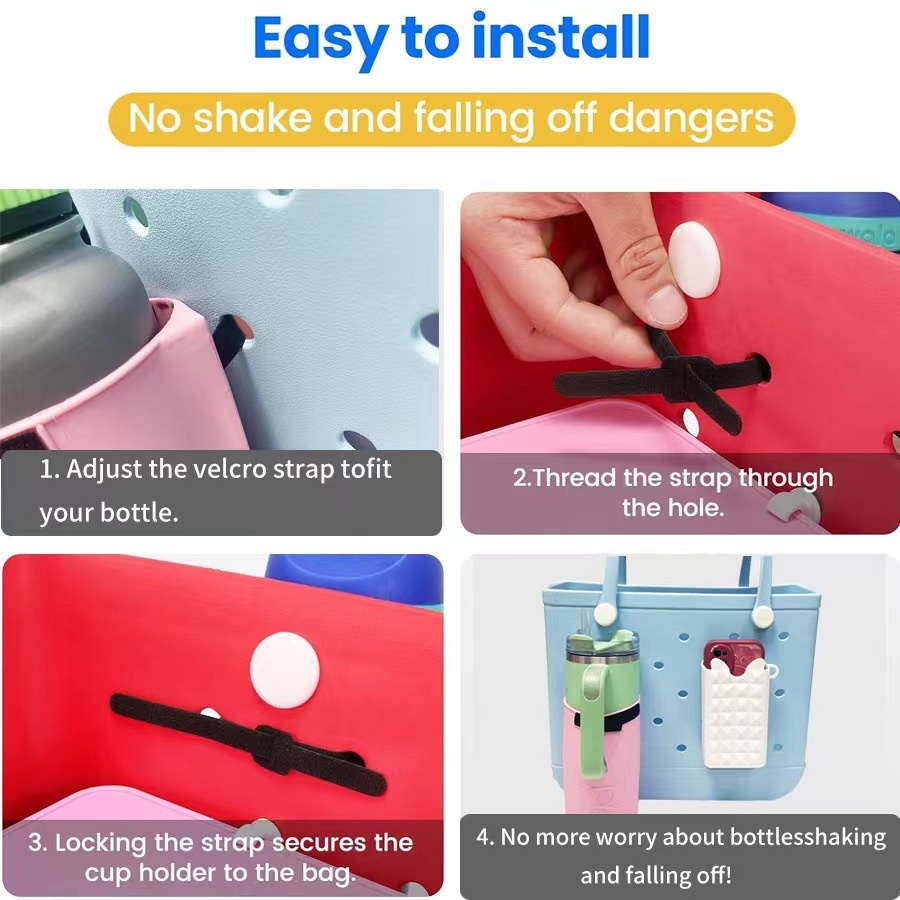 Easy to install

No shake and falling off dangers

1. Adjust the velcro strap tofit your bottle.

2.Thread the strap through the hole.

3. Locking the strap secures the cup holder to the bag.

4. No more worry about bottlesshaking and falling off!