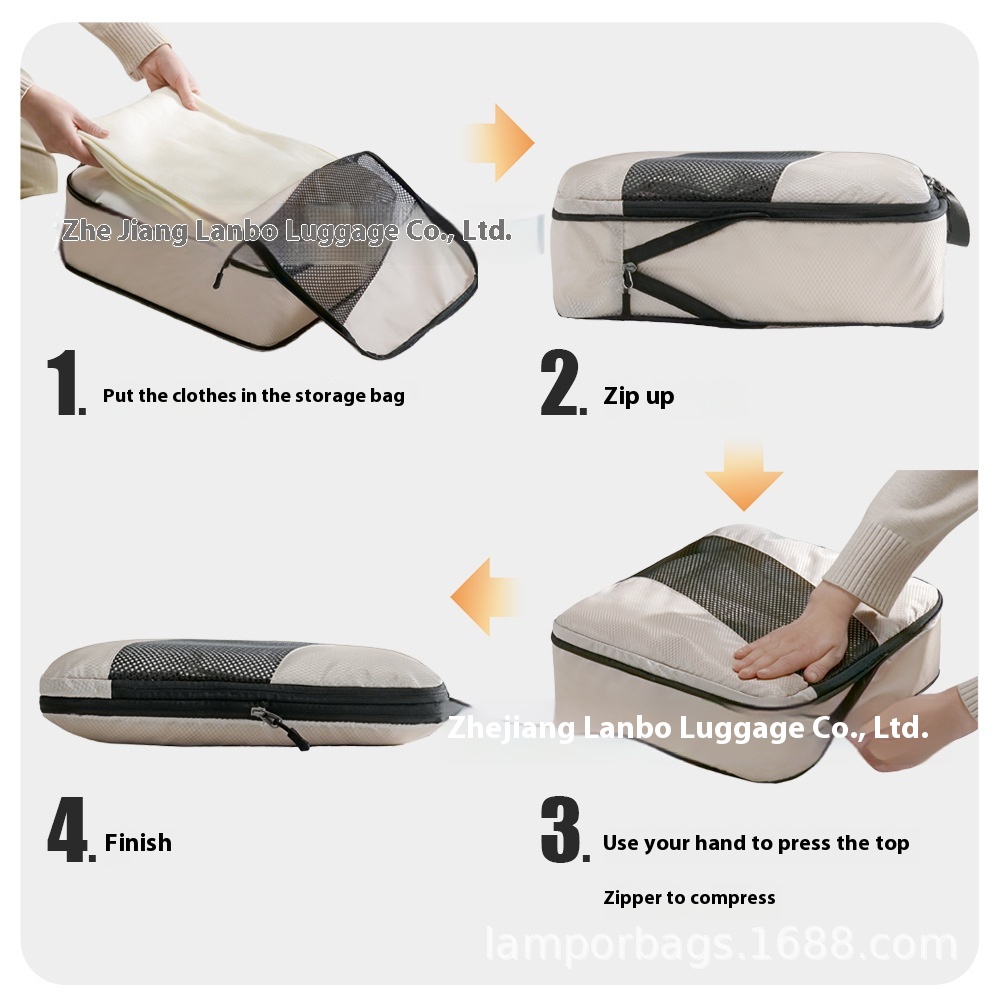 Zhe Jiang Lanbo Luggage Co., Ltd.

1. Put the clothes in the storage bag

2. Zip up

Zhejiang Lanbo Luggage Co., Ltd.

4. Finish

3. Use your hand to press the top

Zipper to compress

lamporbags.1688.com