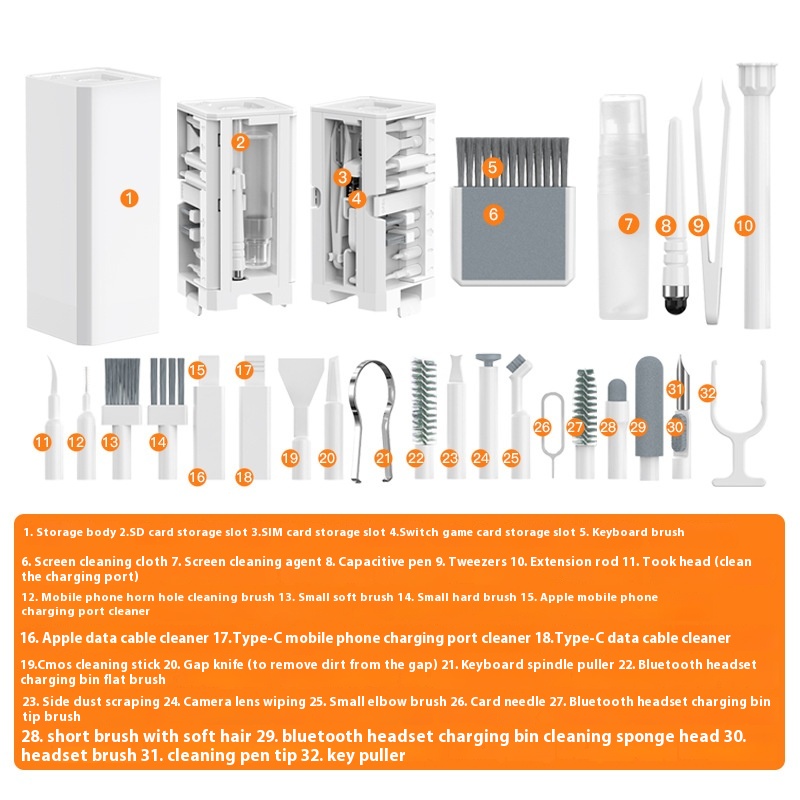 1 2 3 4 5 6 7 8 9 10

11 12 13 14 15 16 17 18 19 20 21 22 23 24 25 26 27 28 29 30 31 32

1. Storage body 2.SD card storage slot 3.SIM card storage slot 4.Switch game card storage slot 5. Keyboard brush

6. Screen cleaning cloth 7. Screen cleaning agent 8. Capacitive pen 9. Tweezers 10. Extension rod 11. Took head (clean the charging port)

12. Mobile phone horn hole cleaning brush 13. Small soft brush 14. Small hard brush 15. Apple mobile phone charging port cleaner

16. Apple data cable cleaner 17.Type-C mobile phone charging port cleaner 18.Type-C data cable cleaner

19.Cmos cleaning stick 20. Gap knife (to remove dirt from the gap) 21. Keyboard spindle puller 22. Bluetooth headset charging bin flat brush

23. Side dust scraping 24. Camera lens wiping 25. Small elbow brush 26. Card needle 27. Bluetooth headset charging bin tip brush

28. short brush with soft hair 29. bluetooth headset charging bin cleaning sponge head 30. headset brush 31. cleaning pen tip 32. key puller