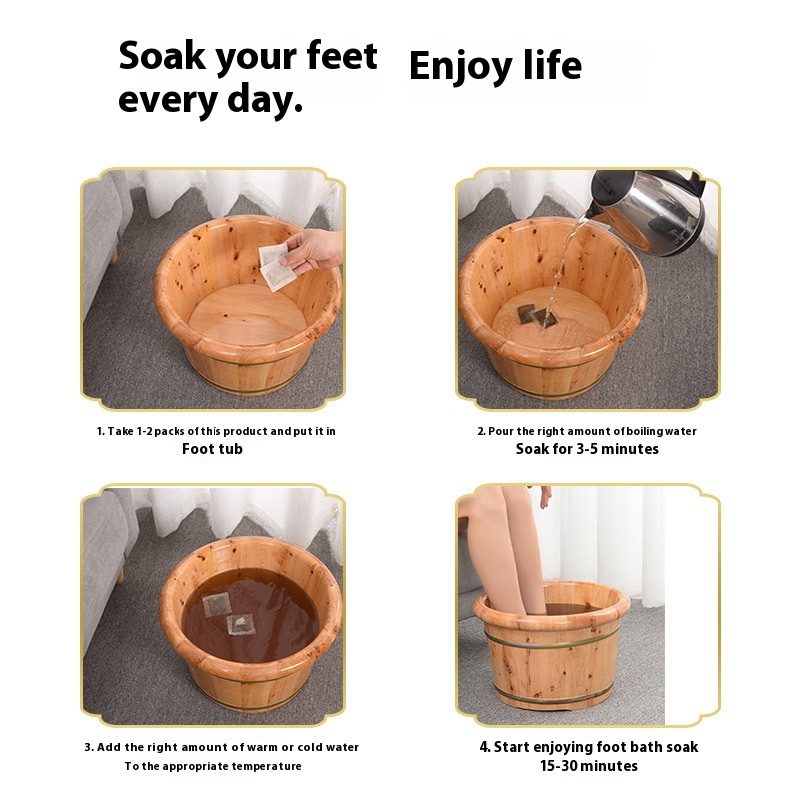 Soak your feet every day.

Enjoy life

1. Take 1-2 packs of this product and put it in
Foot tub

2. Pour the right amount of boiling water
Soak for 3-5 minutes

3. Add the right amount of warm or cold water
To the appropriate temperature

4. Start enjoying foot bath soak
15-30 minutes