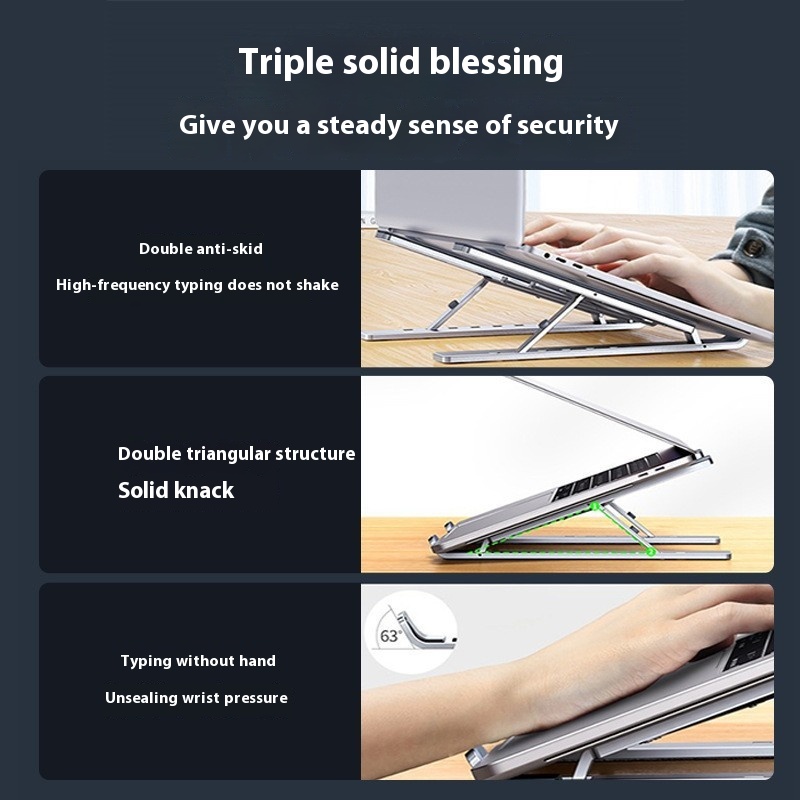 Triple solid blessing

Give you a steady sense of security

Double anti-skid

High-frequency typing does not shake

Double triangular structure

Solid knack

63°

Typing without hand

Unsealing wrist pressure