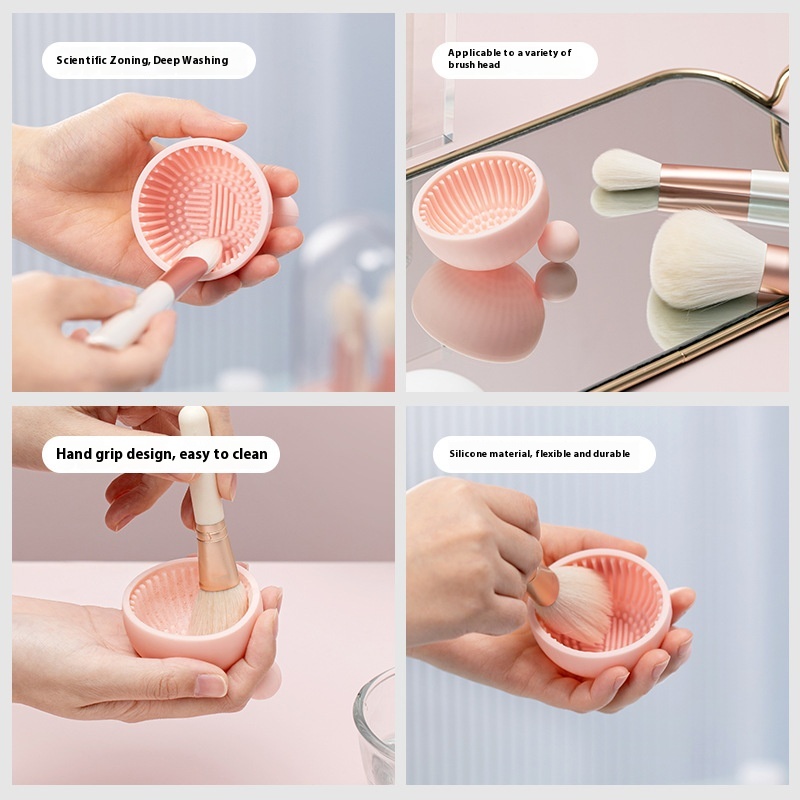 Scientific Zoning, Deep Washing

Applicable to a variety of brush head

Hand grip design, easy to clean

Silicone material, flexible and durable