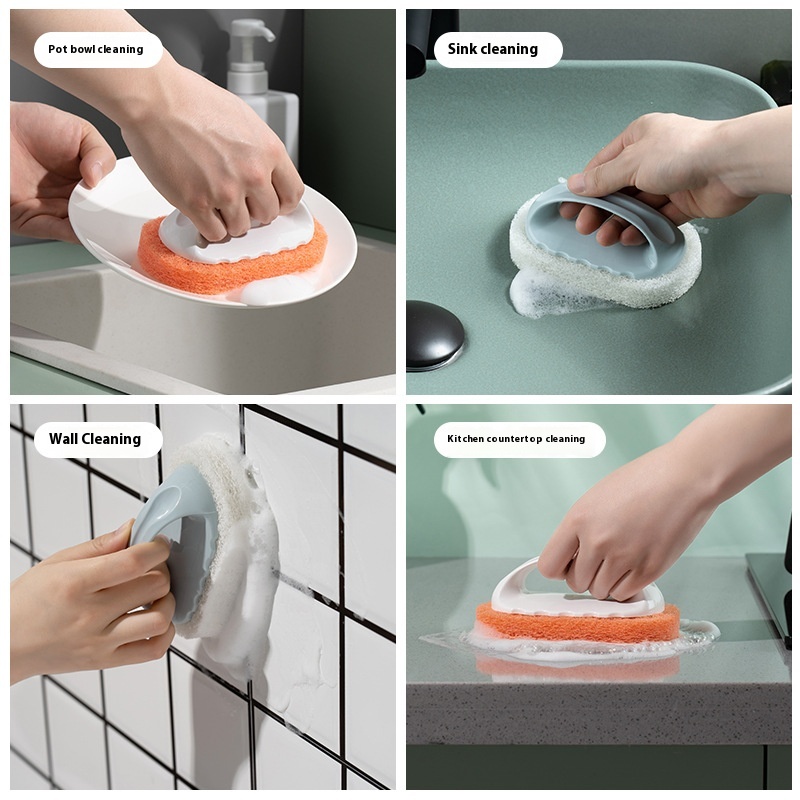 Pot bowl cleaning

Sink cleaning

Wall Cleaning

Kitchen countertop cleaning