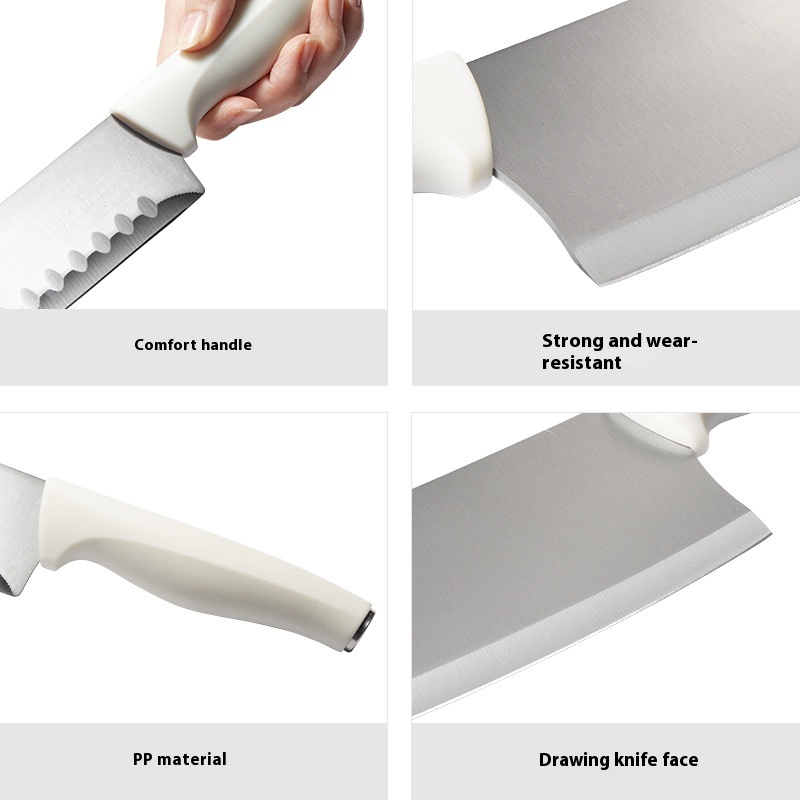 Comfort handle

Strong and wear-resistant

PP material

Drawing knife face