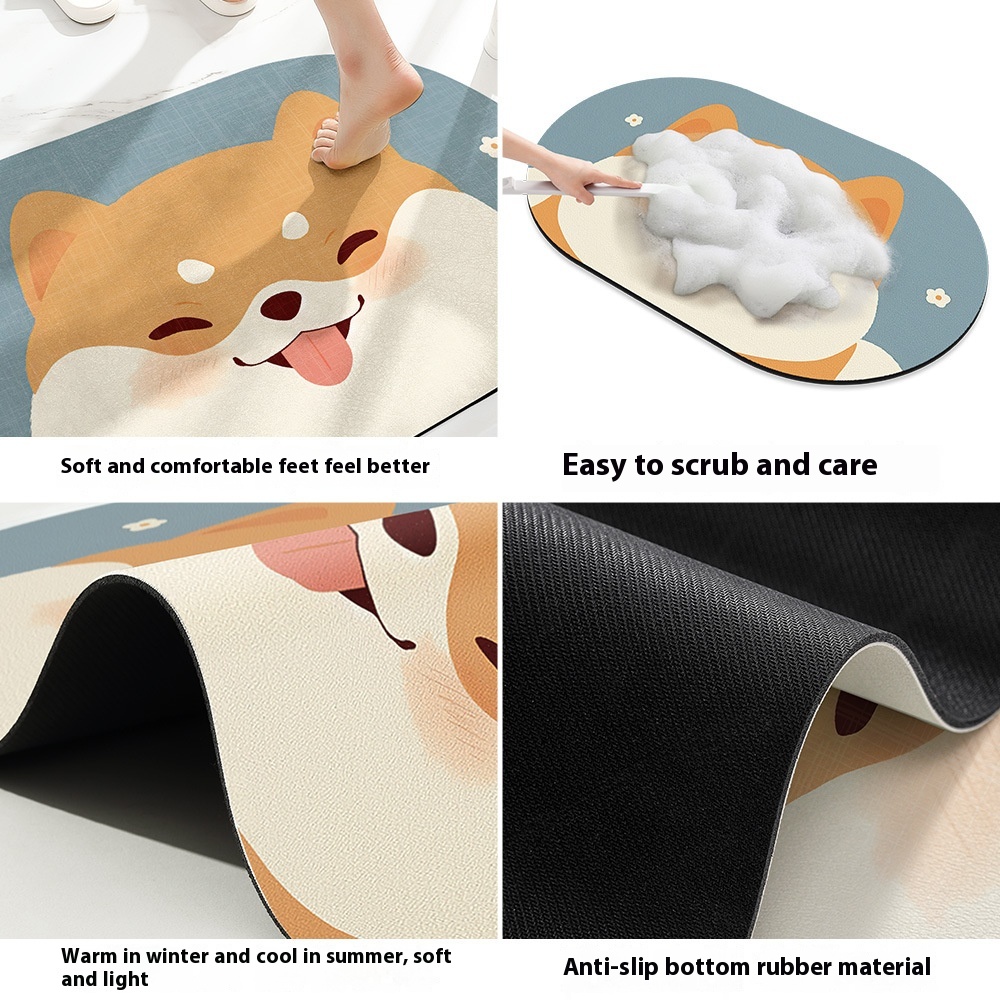 Soft and comfortable feet feel better

Easy to scrub and care

Warm in winter and cool in summer, soft and light

Anti-slip bottom rubber material