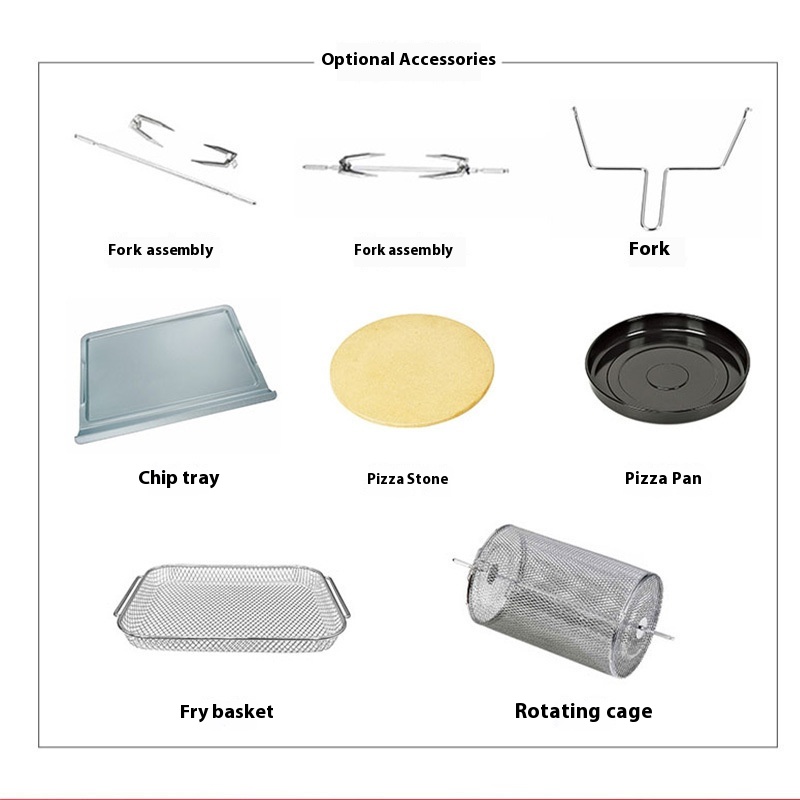 Optional Accessories

Fork assembly

Fork assembly

Fork

Chip tray

Pizza Stone

Pizza Pan

Fry basket

Rotating cage