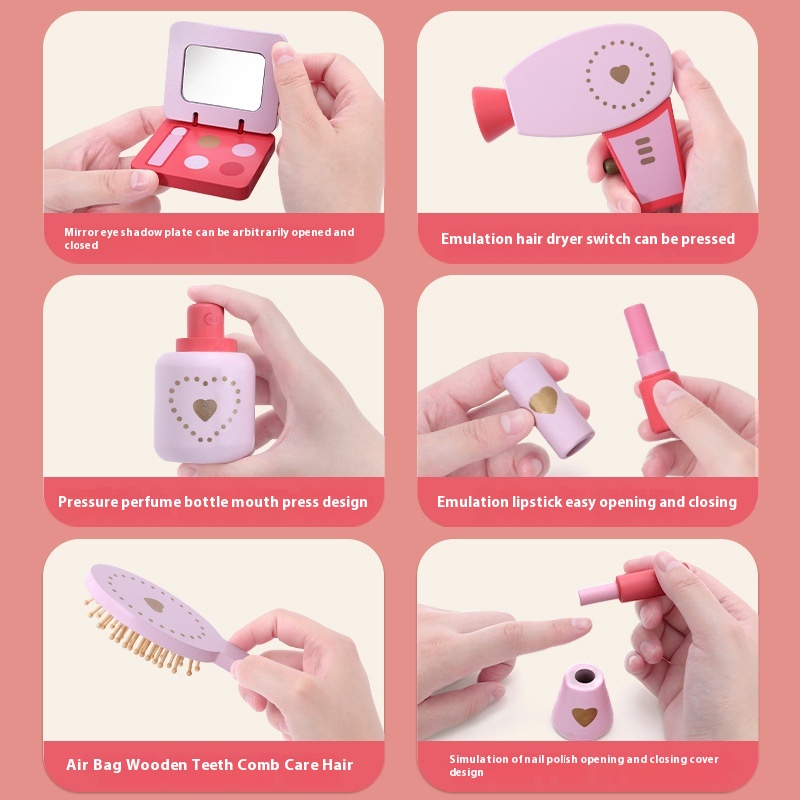 Mirror eye shadow plate can be arbitrarily opened and closed

Emulation hair dryer switch can be pressed

Pressure perfume bottle mouth press design

Emulation lipstick easy opening and closing

Air Bag Wooden Teeth Comb Care Hair

Simulation of nail polish opening and closing cover design