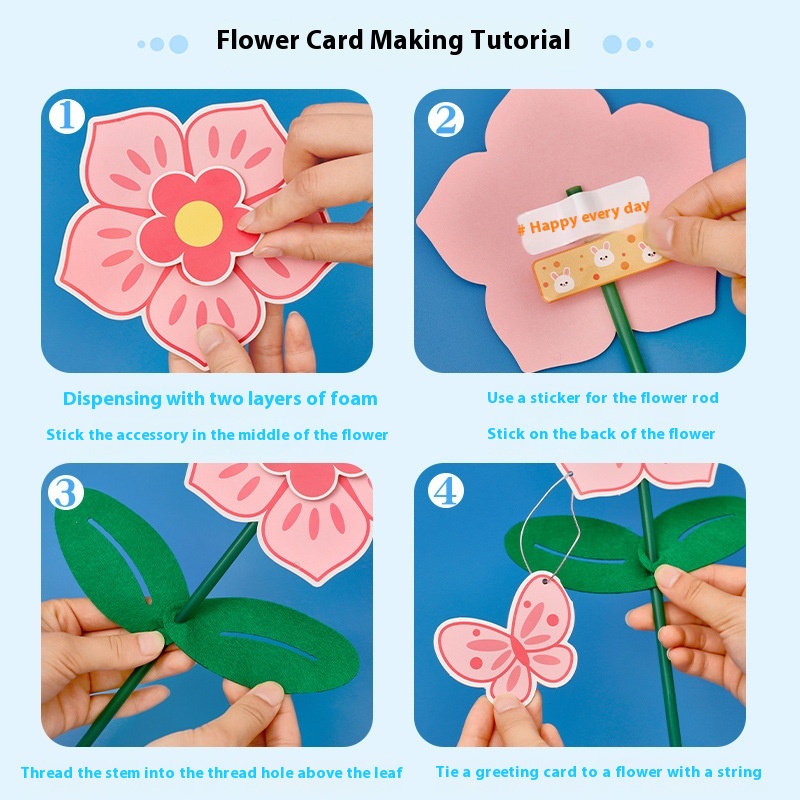 Flower Card Making Tutorial

1

Dispensing with two layers of foam

Stick the accessory in the middle of the flower

2

# Happy every day

Use a sticker for the flower rod

Stick on the back of the flower

3

Thread the stem into the thread hole above the leaf

4

Tie a greeting card to a flower with a string