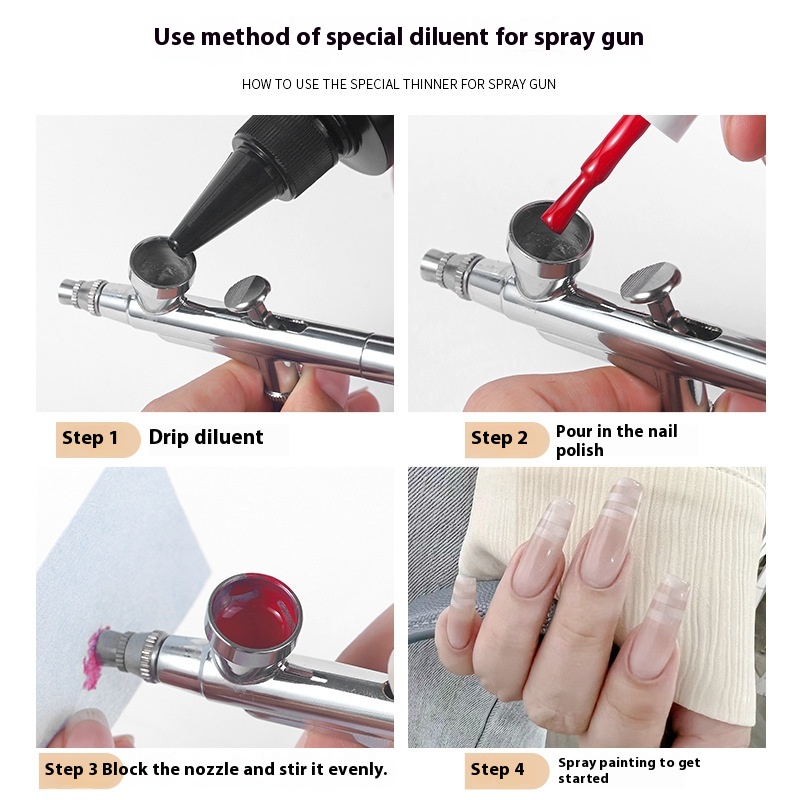 Use method of special diluent for spray gun

HOW TO USE THE SPECIAL THINNER FOR SPRAY GUN

Step 1 Drip diluent

Step 2 Pour in the nail polish

Step 3 Block the nozzle and stir it evenly.

Step 4 Spray painting to get started