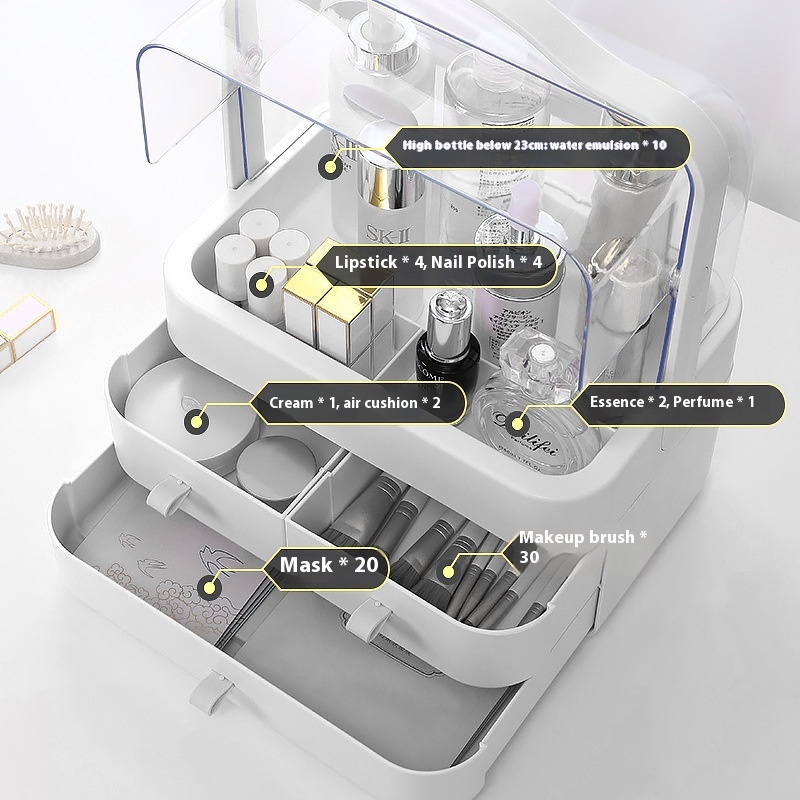 High bottle below 23cm: water emulsion * 10

SK-II

Lipstick * 4, Nail Polish * 4

Cream * 1, air cushion * 2

Essence * 2, Perfume * 1

Makeup brush * 30

Mask * 20