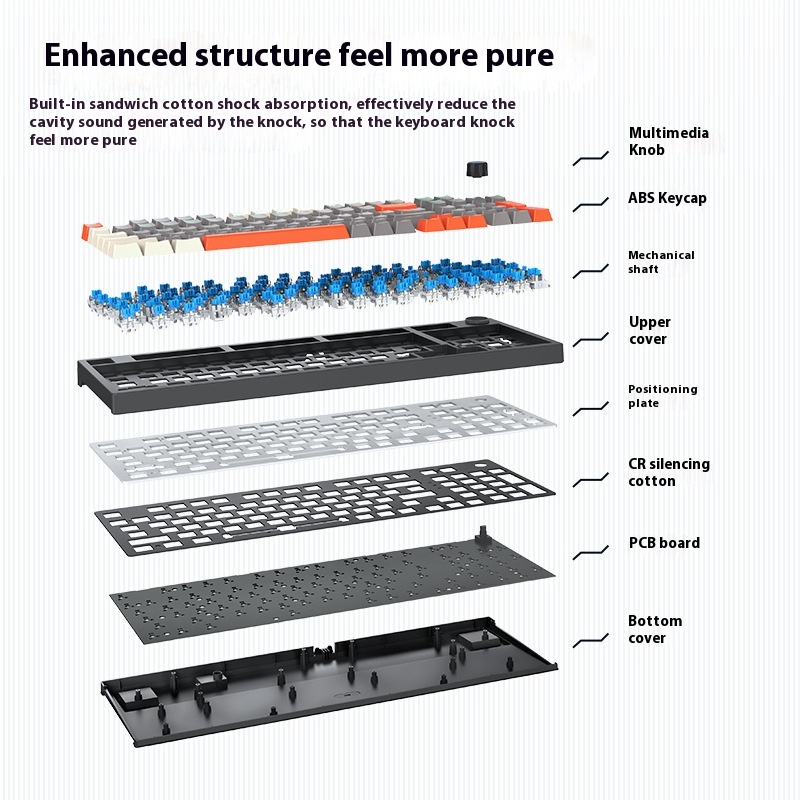 Enhanced structure feel more pure

Built-in sandwich cotton shock absorption, effectively reduce the cavity sound generated by the knock, so that the keyboard knock feel more pure

Multimedia Knob

ABS Keycap

Mechanical shaft

Upper cover

Positioning plate

CR silencing cotton

PCB board

Bottom cover