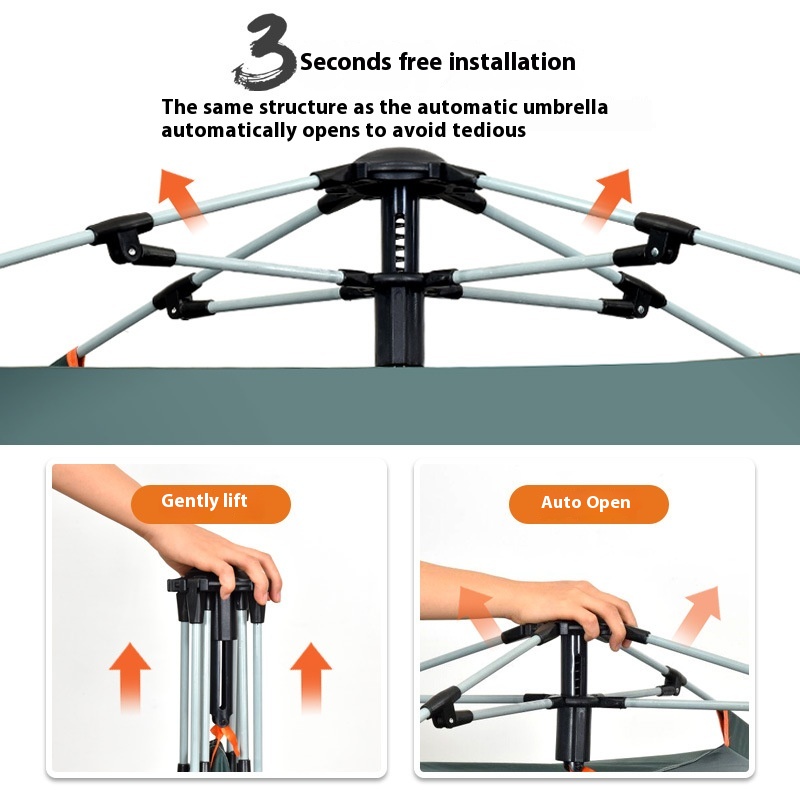 3 Seconds free installation

The same structure as the automatic umbrella automatically opens to avoid tedious

Gently lift

Auto Open