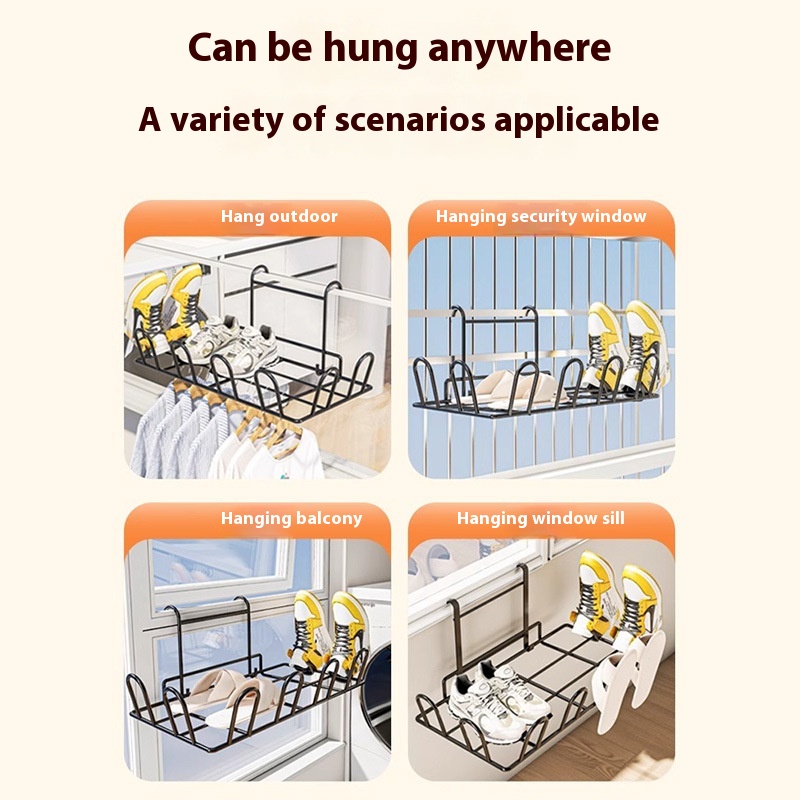 Can be hung anywhere

A variety of scenarios applicable

Hang outdoor

Hanging security window

Hanging balcony

Hanging window sill