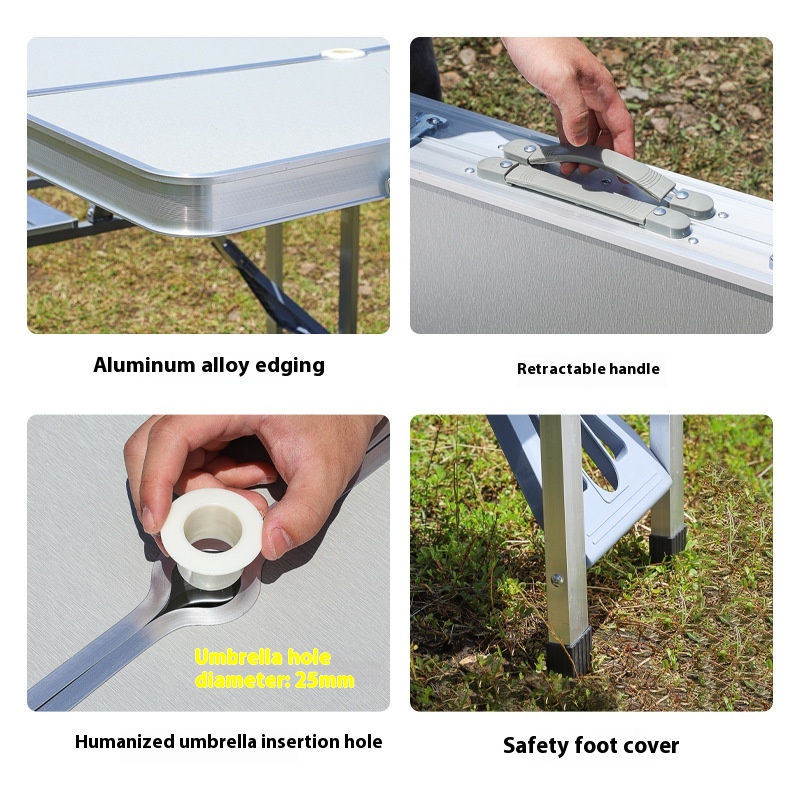 Aluminum alloy edging

Retractable handle

Umbrella hole diameter: 25mm

Humanized umbrella insertion hole

Safety foot cover