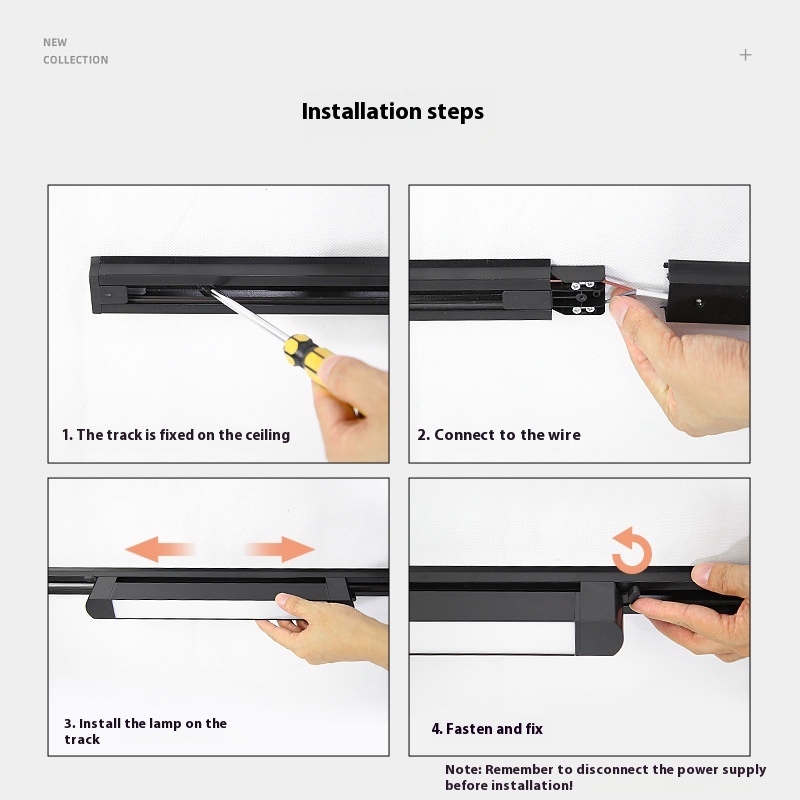 NEW
COLLECTION

+

Installation steps

1. The track is fixed on the ceiling

2. Connect to the wire

3. Install the lamp on the track

4. Fasten and fix

Note: Remember to disconnect the power supply before installation!