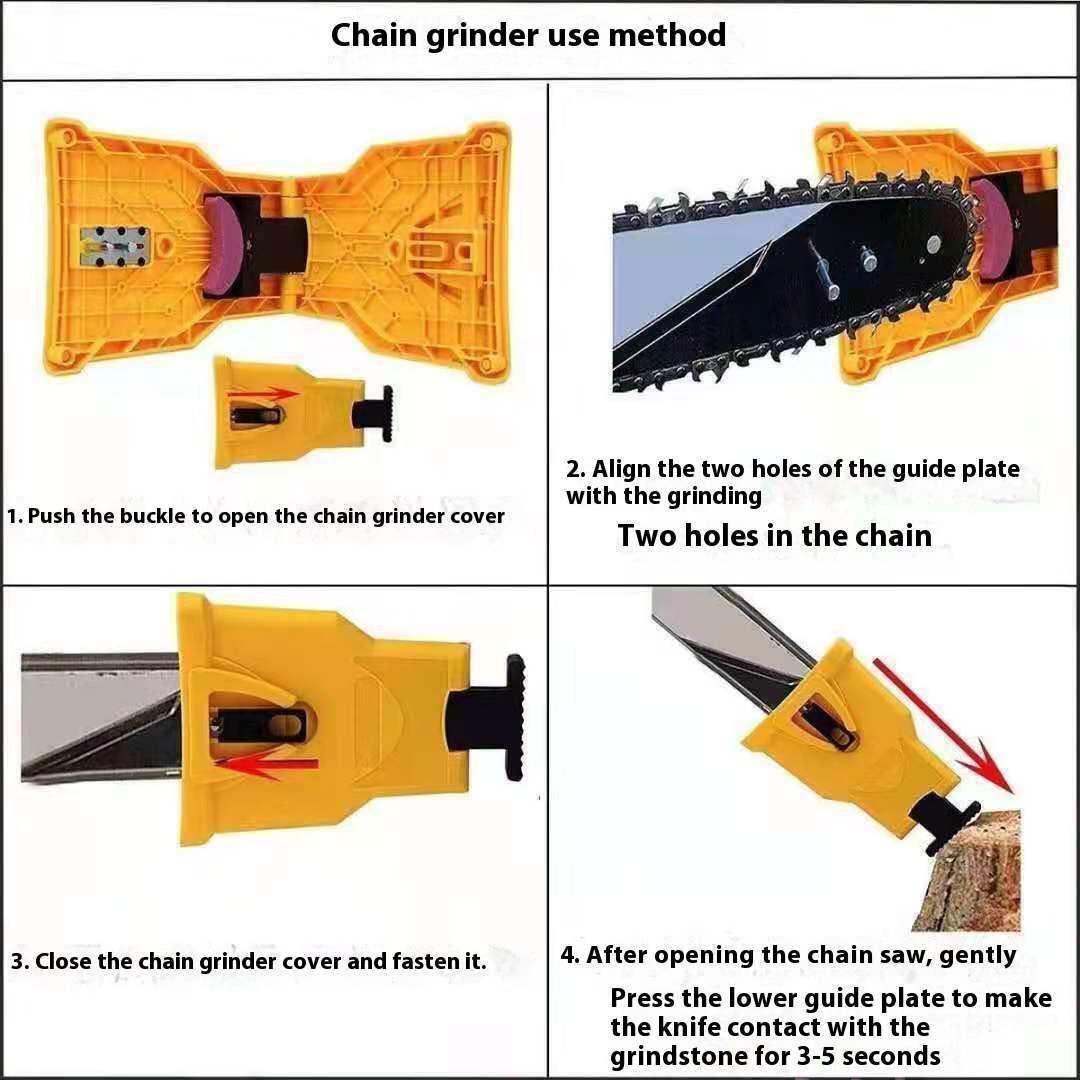 Chain grinder use method

1. Push the buckle to open the chain grinder cover

2. Align the two holes of the guide plate with the grinding

Two holes in the chain

3. Close the chain grinder cover and fasten it.

4. After opening the chain saw, gently

Press the lower guide plate to make the knife contact with the grindstone for 3-5 seconds