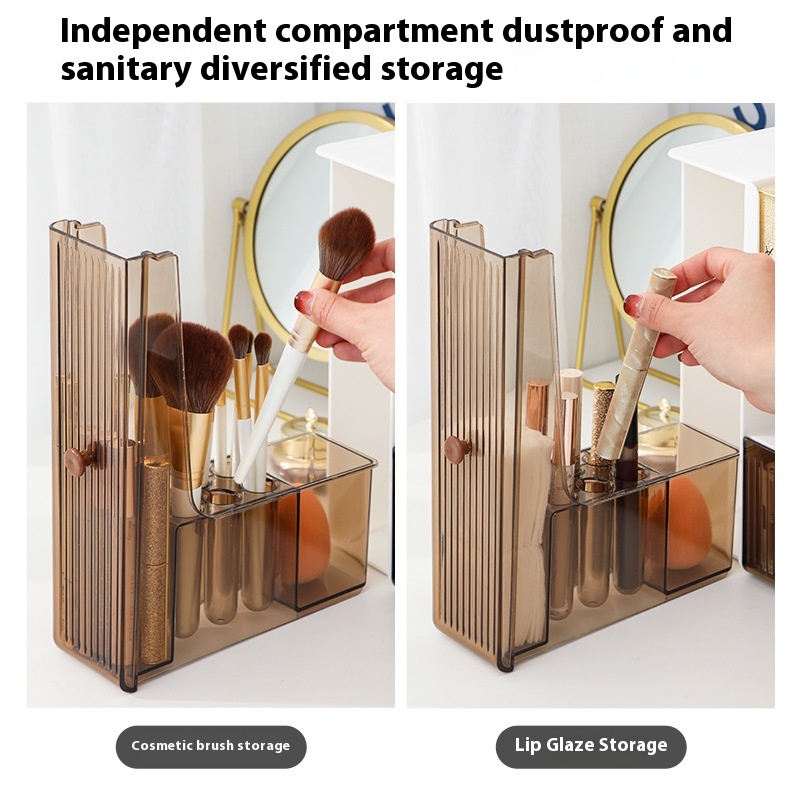 Independent compartment dustproof and sanitary diversified storage

Cosmetic brush storage

Lip Glaze Storage