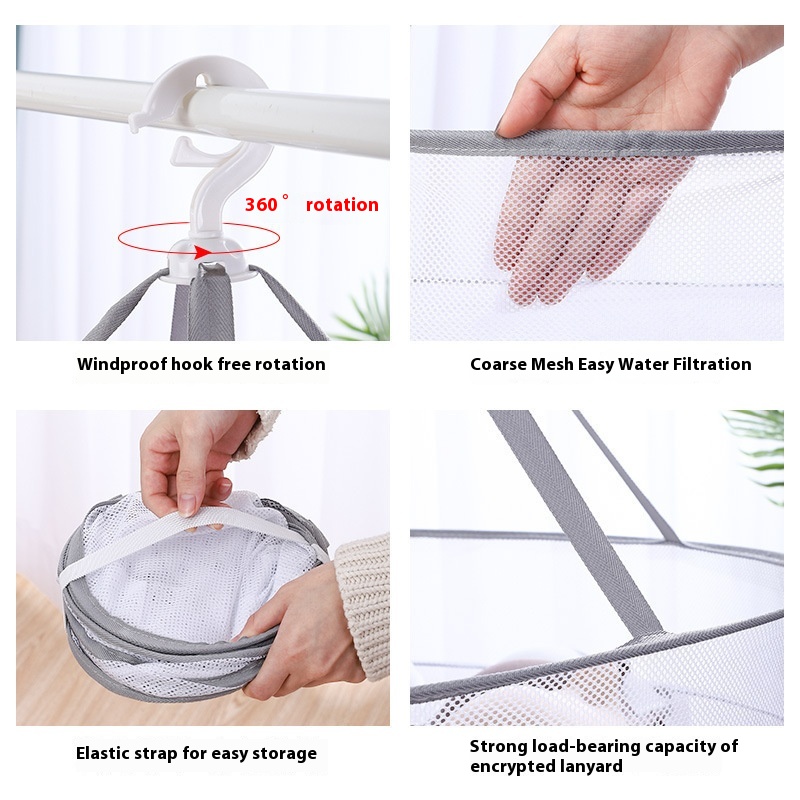 360° rotation

Windproof hook free rotation

Coarse Mesh Easy Water Filtration

Elastic strap for easy storage

Strong load-bearing capacity of encrypted lanyard