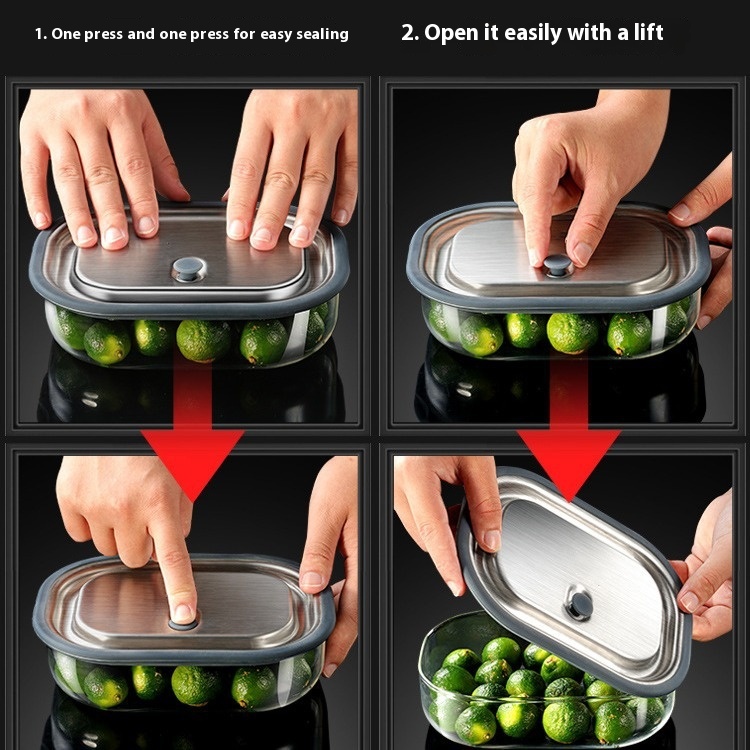 1. One press and one press for easy sealing

2. Open it easily with a lift