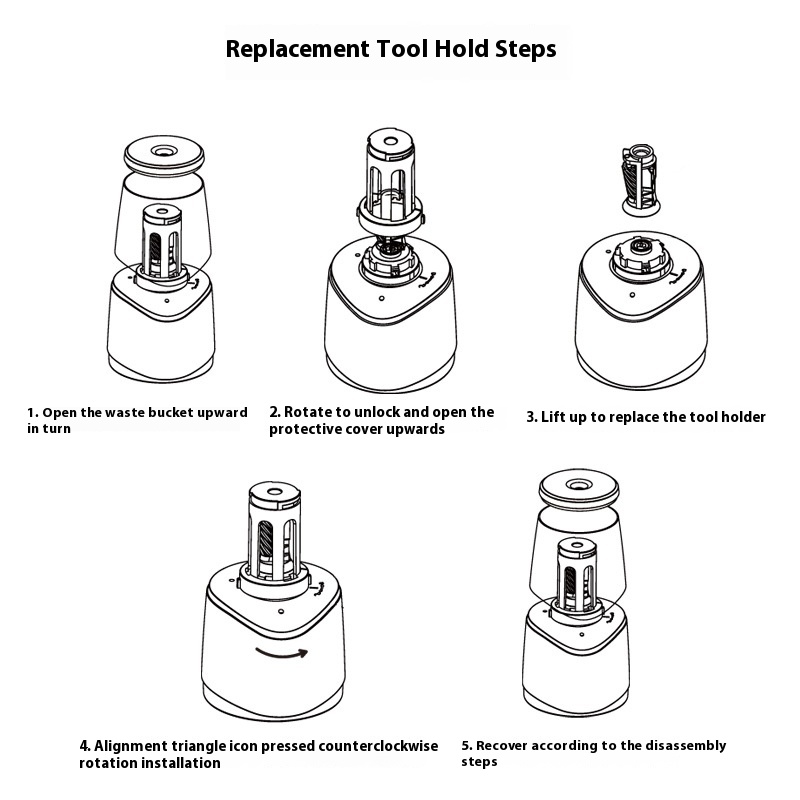 Replacement Tool Hold Steps

1. Open the waste bucket upward in turn

2. Rotate to unlock and open the protective cover upwards

3. Lift up to replace the tool holder

4. Alignment triangle icon pressed counterclockwise rotation installation

5. Recover according to the disassembly steps