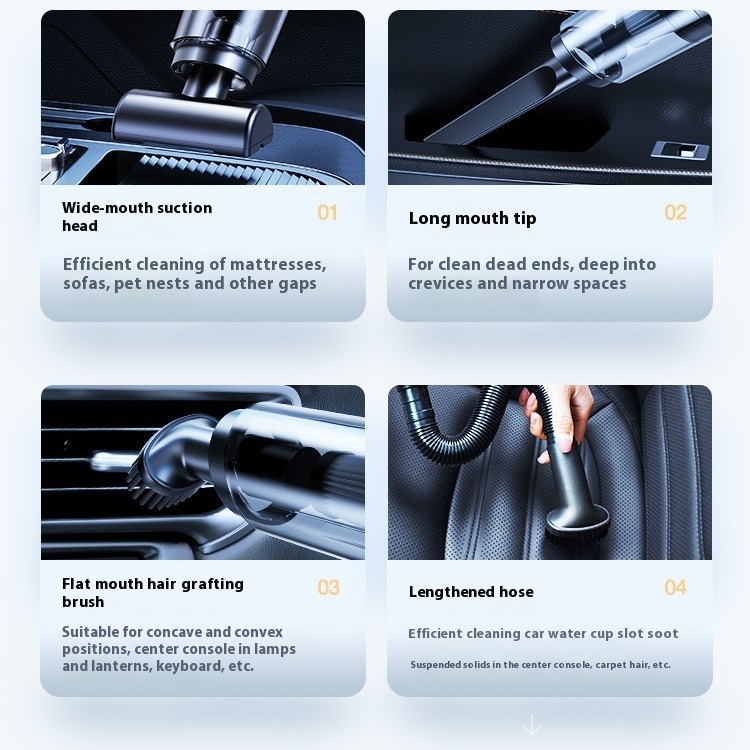 Wide-mouth suction head

01

Efficient cleaning of mattresses, sofas, pet nests and other gaps

Long mouth tip

02

For clean dead ends, deep into crevices and narrow spaces

Flat mouth hair grafting brush

03

Suitable for concave and convex positions, center console in lamps and lanterns, keyboard, etc.

Lengthened hose

04

Efficient cleaning car water cup slot soot

Suspended solids in the center console, carpet hair, etc.