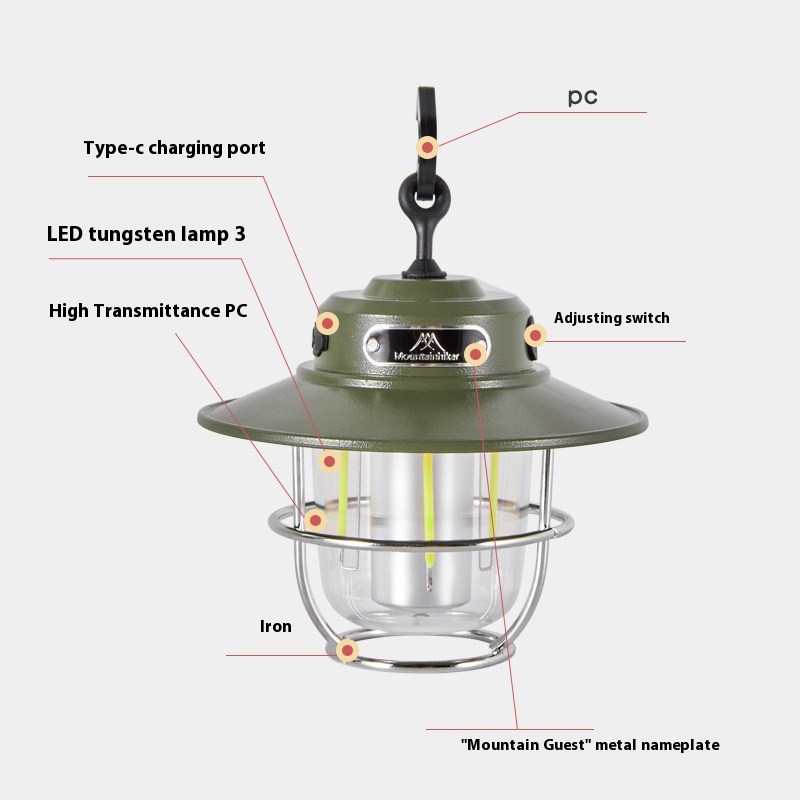 pc

Type-c charging port

LED tungsten lamp 3

High Transmittance PC

Adjusting switch

Mountainhiker

Iron

"Mountain Guest" metal nameplate